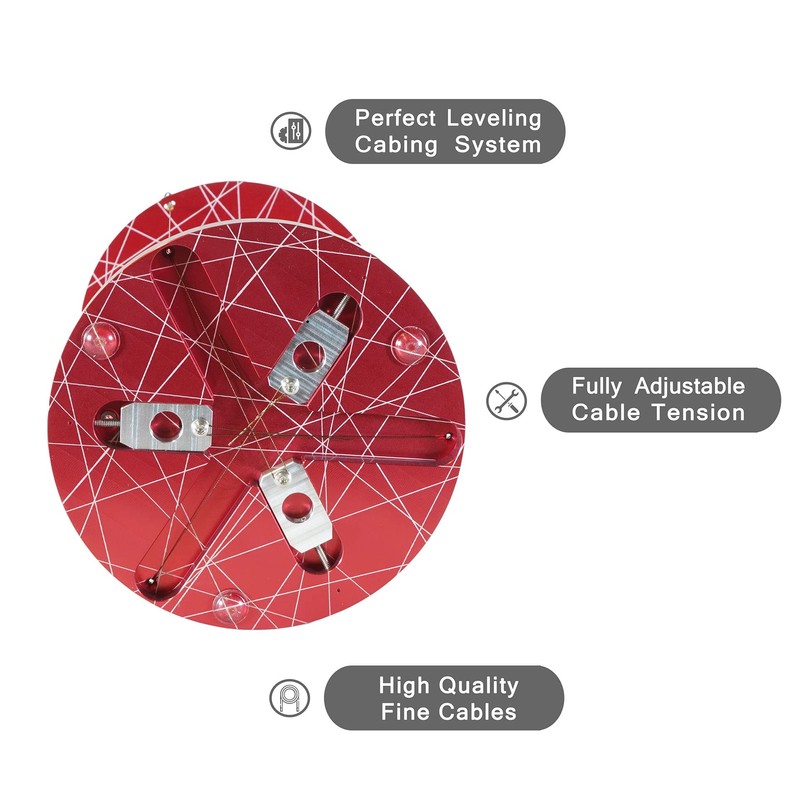 Perfect Leveling
Cabing System

Fully Adjustable
Cable Tension

High Quality
Fine Cables