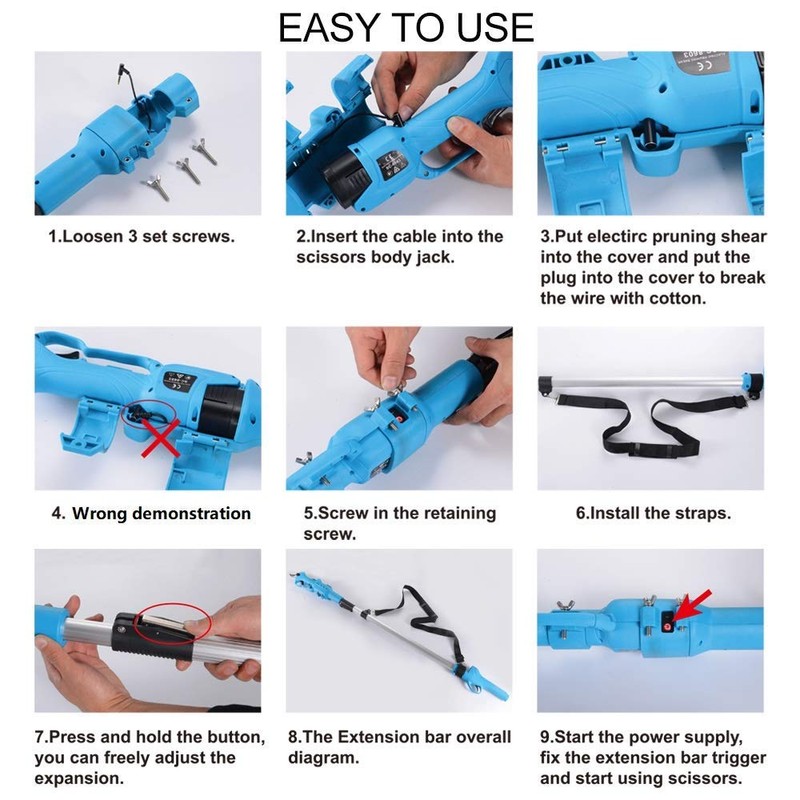 EASY TO USE

1.Loosen 3 set screws.

2.Insert the cable into the scissors body jack.

3.Put electirc pruning shear into the cover and put the plug into the cover to break the wire with cotton.

4. Wrong demonstration

5.Screw in the retaining screw.

6.Install the straps.

7.Press and hold the button, you can freely adjust the expansion.

8.The Extension bar overall diagram.

9.Start the power supply, fix the extension bar trigger and start using scissors.