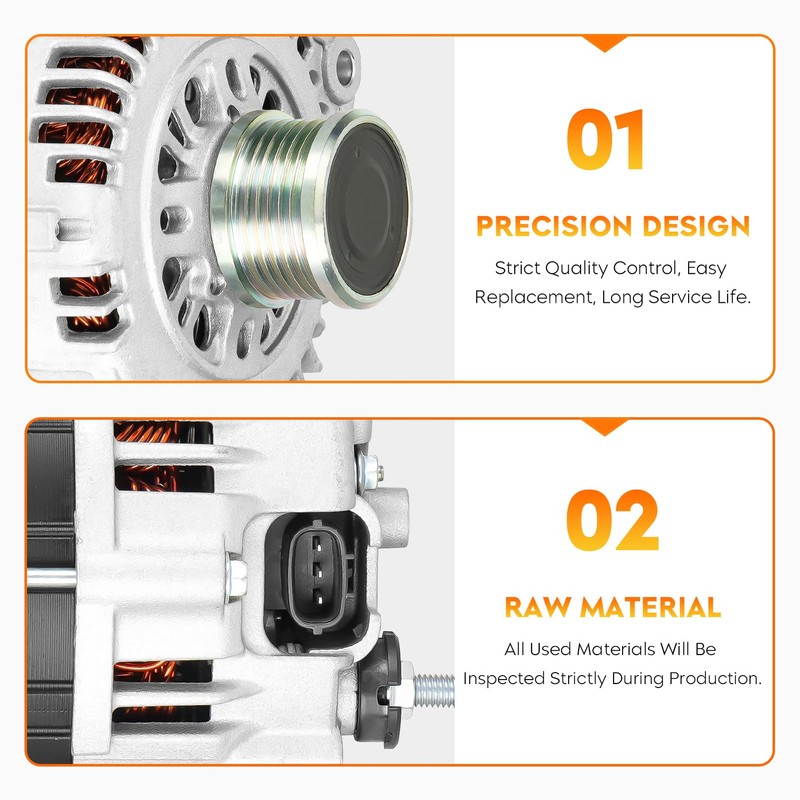 01

PRECISION DESIGN

Strict Quality Control, Easy Replacement, Long Service Life.

02

RAW MATERIAL

All Used Materials Will Be Inspected Strictly During Production.