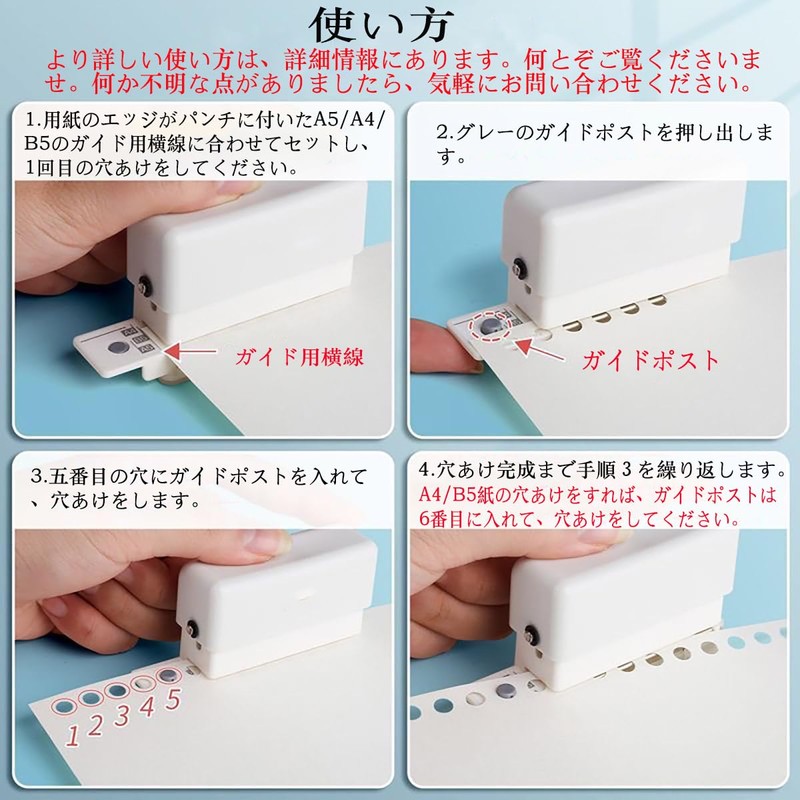 使い方

より詳しい使い方は、詳細情報にあります。何とぞご覧くださいませ。何か不明な点がありましたら、気軽にお問い合わせください。

1.用紙のエッジがパンチに付いたA5/A4/B5のガイド用横線に合わせてセットし、1回目の穴あけをしてください。

ガイド用横線

2.グレーのガイドポストを押し出します。

ガイドポスト

3.五番目の穴にガイドポストを入れて、穴あけをします。

1 2 3 4 5

4.穴あけ完成まで手順３を繰り返します。
A4/B5紙の穴あけをすれば、ガイドポストは6番目に入れて、穴あけをしてください。