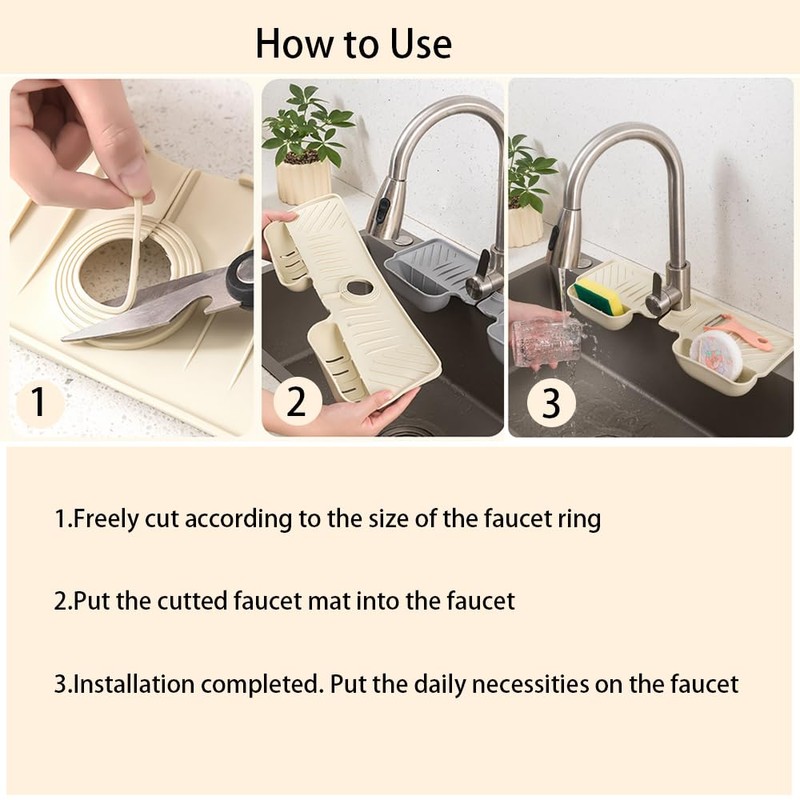 How to Use

1

2

3

1.Freely cut according to the size of the faucet ring

2.Put the cutted faucet mat into the faucet

3.Installation completed. Put the daily necessities on the faucet