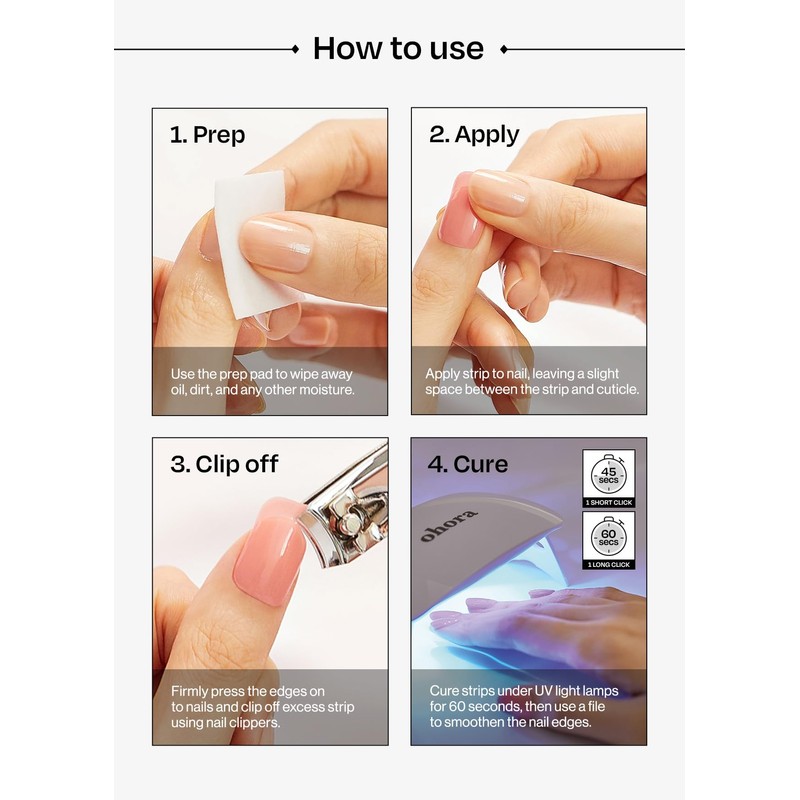 How to use

1. Prep

Use the prep pad to wipe away oil, dirt, and any other moisture.

2. Apply

Apply strip to nail, leaving a slight space between the strip and cuticle.

3. Clip off

Firmly press the edges on to nails and clip off excess strip using nail clippers.

4. Cure

45 secs
1 SHORT CLICK

60 secs
1 LONG CLICK

ohora

Cure strips under UV light lamps for 60 seconds, then use a file to smoothen the nail edges.