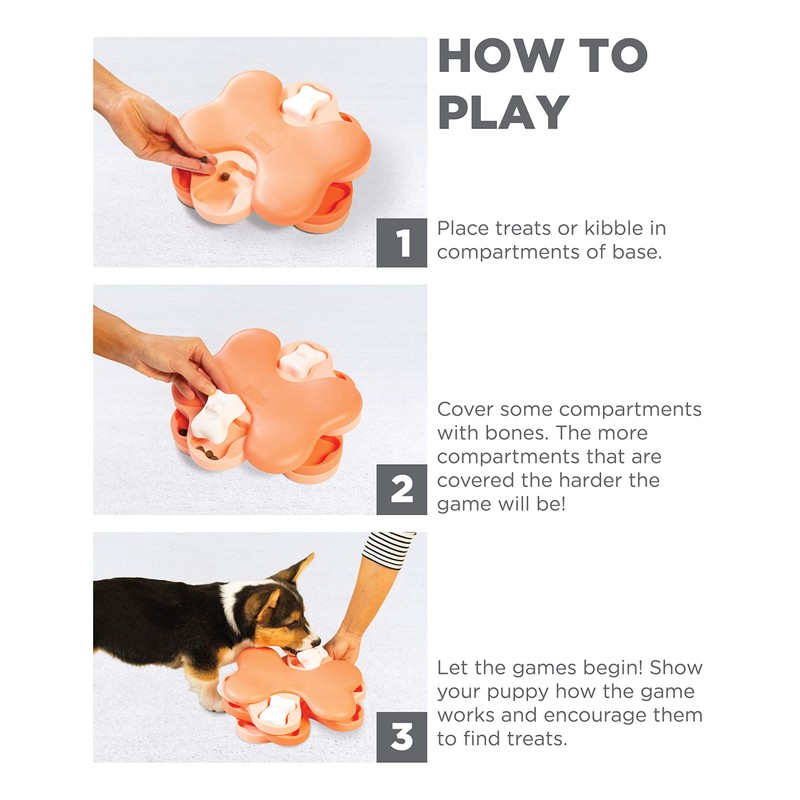 HOW TO PLAY

1

Place treats or kibble in compartments of base.

2

Cover some compartments with bones. The more compartments that are covered the harder the game will be!

3

Let the games begin! Show your puppy how the game works and encourage them to find treats.