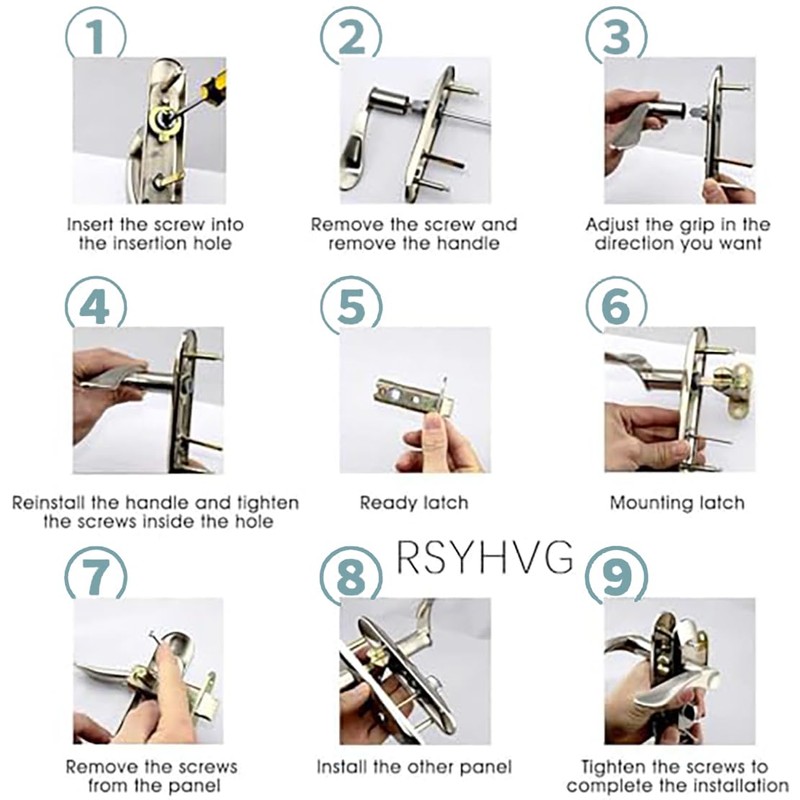 1

Insert the screw into the insertion hole

2

Remove the screw and remove the handle

3

Adjust the grip in the direction you want

4

Reinstall the handle and tighten the screws inside the hole

5

Ready latch

6

Mounting latch

RSYHVG

7

Remove the screws from the panel

8

Install the other panel

9

Tighten the screws to complete the installation