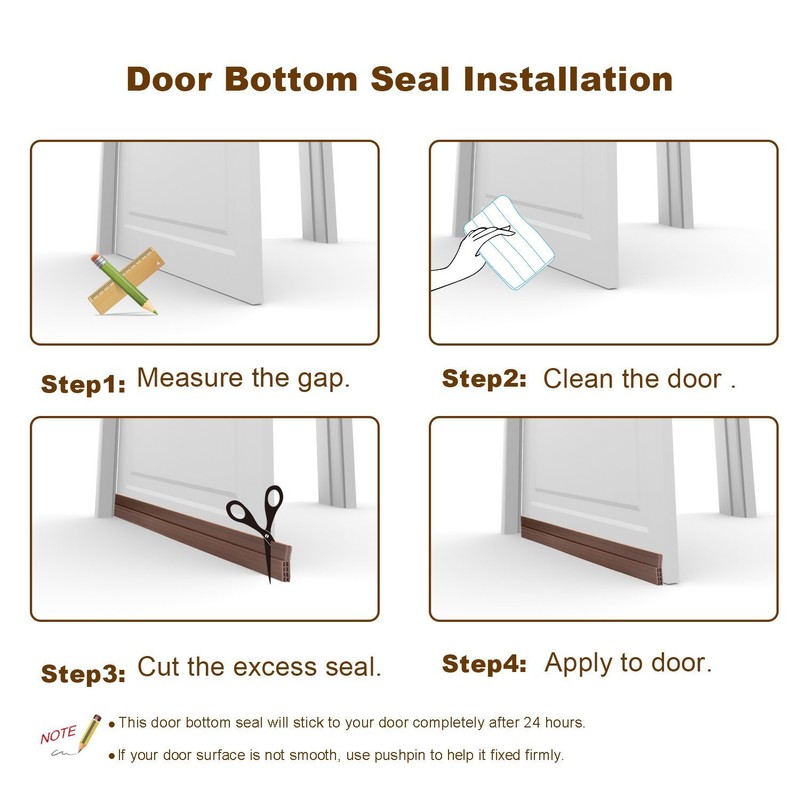 Door Bottom Seal Installation

Step1: Measure the gap.

Step2: Clean the door .

Step3: Cut the excess seal.

Step4: Apply to door.

NOTE

• This door bottom seal will stick to your door completely after 24 hours.

• If your door surface is not smooth, use pushpin to help it fixed firmly.