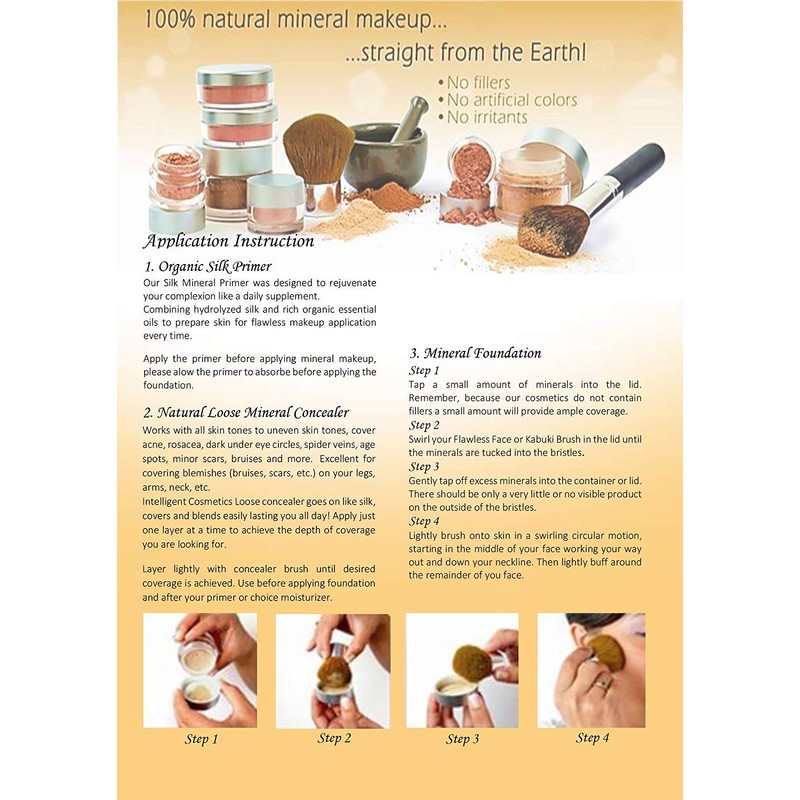 100% natural mineral makeup...

...straight from the Earth!

• No fillers
• No artificial colors
• No irritants

Application Instruction

1. Organic Silk Primer

Our Silk Mineral Primer was designed to rejuvenate your complexion like a daily supplement.
Combining hydrolyzed silk and rich organic essential oils to prepare skin for flawless makeup application every time.

Apply the primer before applying mineral makeup, please alow the primer to absorbe before applying the foundation.

2. Natural Loose Mineral Concealer

Works with all skin tones to uneven skin tones, cover acne, rosacea, dark under eye circles, spider veins, age spots, minor scars, bruises and more. Excellent for covering blemishes (bruises, scars, etc.) on your legs, arms, neck, etc.
Intelligent Cosmetics Loose concealer goes on like silk, covers and blends easily lasting you all day! Apply just one layer at a time to achieve the depth of coverage you are looking for.

Layer lightly with concealer brush until desired coverage is achieved. Use before applying foundation and after your primer or choice moisturizer.

3. Mineral Foundation

Step 1
Tap a small amount of minerals into the lid. Remember, because our cosmetics do not contain fillers a small amount will provide ample coverage.

Step 2
Swirl your Flawless Face or Kabuki Brush in the lid until the minerals are tucked into the bristles.

Step 3
Gently tap off excess minerals into the container or lid. There should be only a very little or no visible product on the outside of the bristles.

Step 4
Lightly brush onto skin in a swirling circular motion, starting in the middle of your face working your way out and down your neckline. Then lightly buff around the remainder of you face.

Step 1

Step 2

Step 3

Step 4