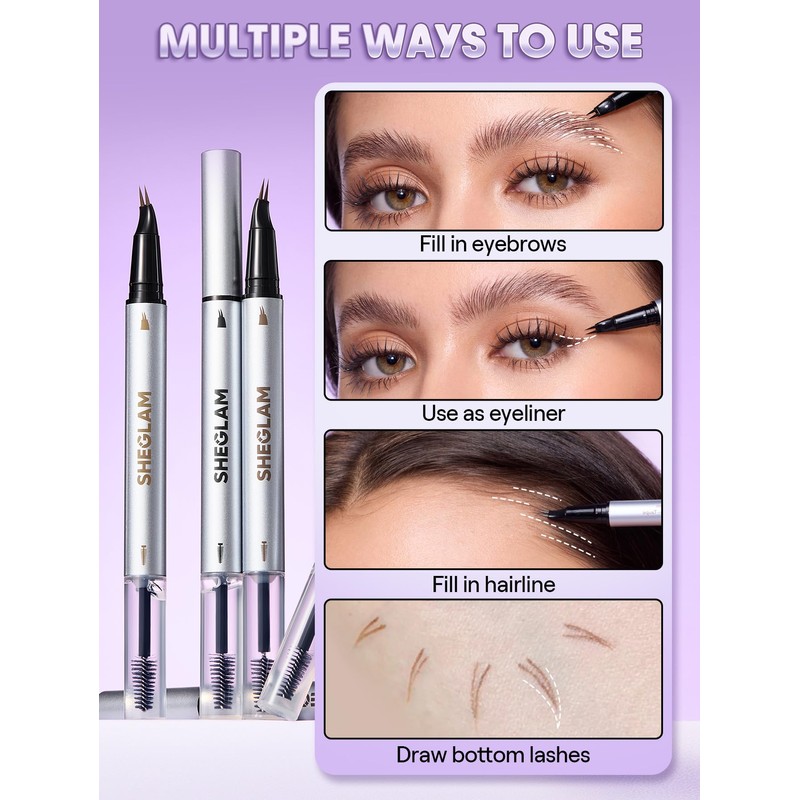 MULTIPLE WAYS TO USE

SHEGLAM

SHEGLAM

SHEGLAM

Fill in eyebrows

Use as eyeliner

Fill in hairline

Draw bottom lashes