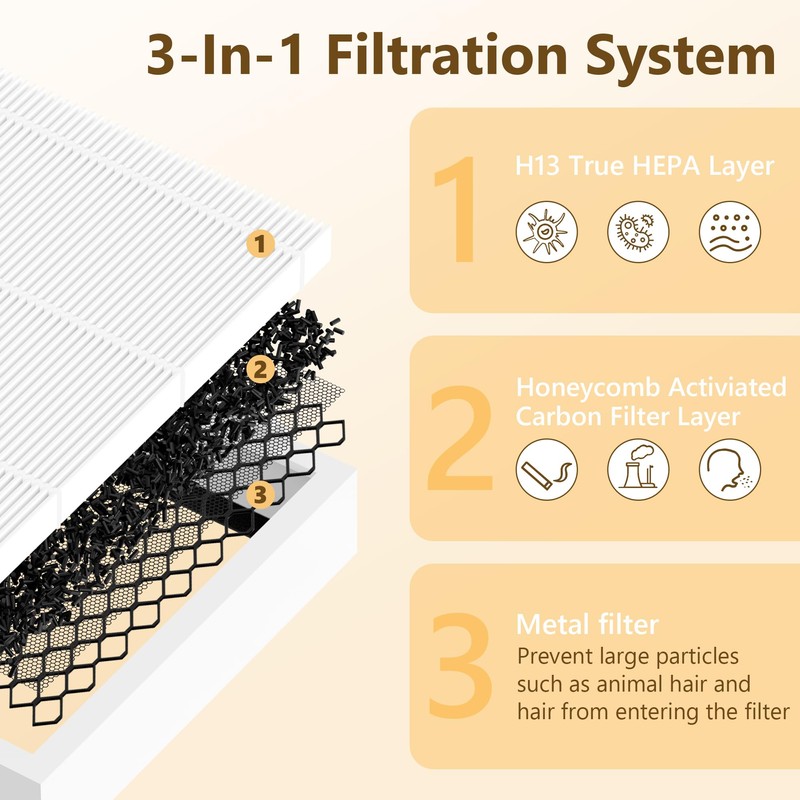 3-In-1 Filtration System

1

2

3

1 H13 True HEPA Layer

2 Honeycomb Activiated Carbon Filter Layer

3 Metal filter
Prevent large particles such as animal hair and hair from entering the filter