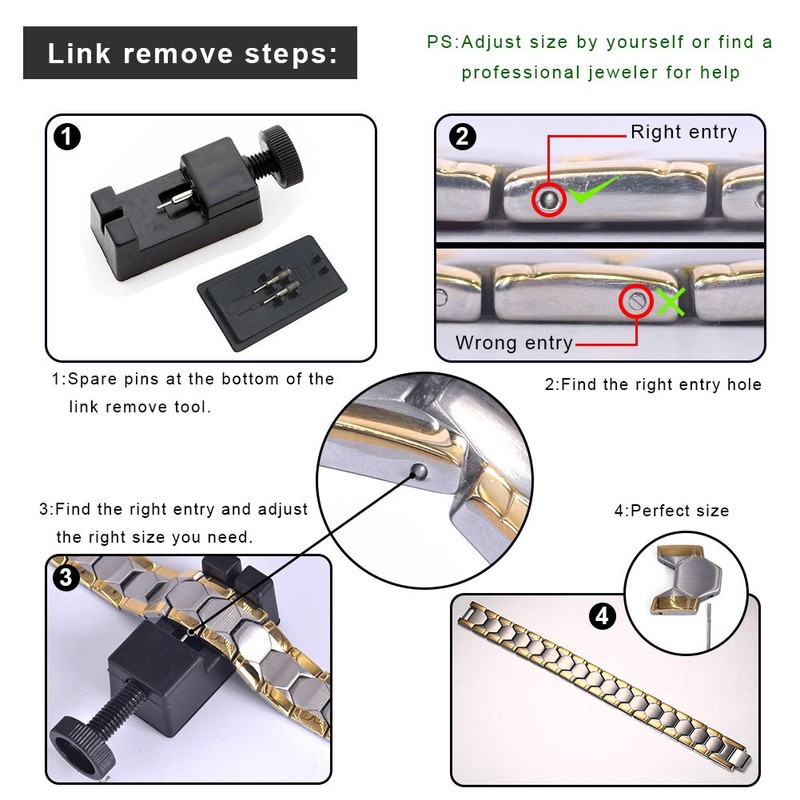 Link remove steps:

PS:Adjust size by yourself or find a professional jeweler for help

1

2

Right entry

Wrong entry

1:Spare pins at the bottom of the link remove tool.

2:Find the right entry hole

3:Find the right entry and adjust the right size you need.

4:Perfect size

3

4