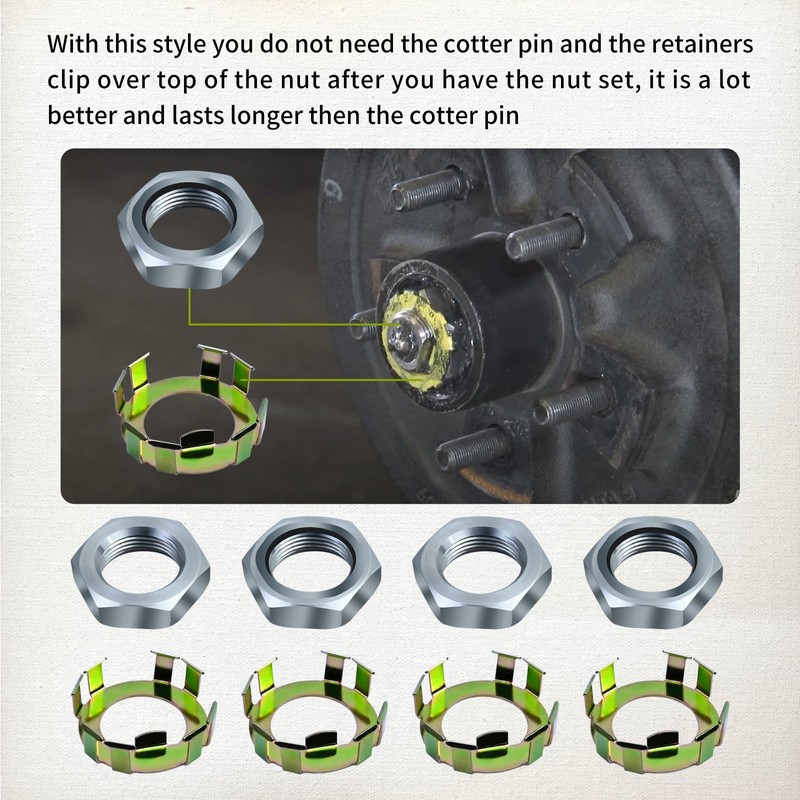 With this style you do not need the cotter pin and the retainers clip over top of the nut after you have the nut set, it is a lot better and lasts longer then the cotter pin