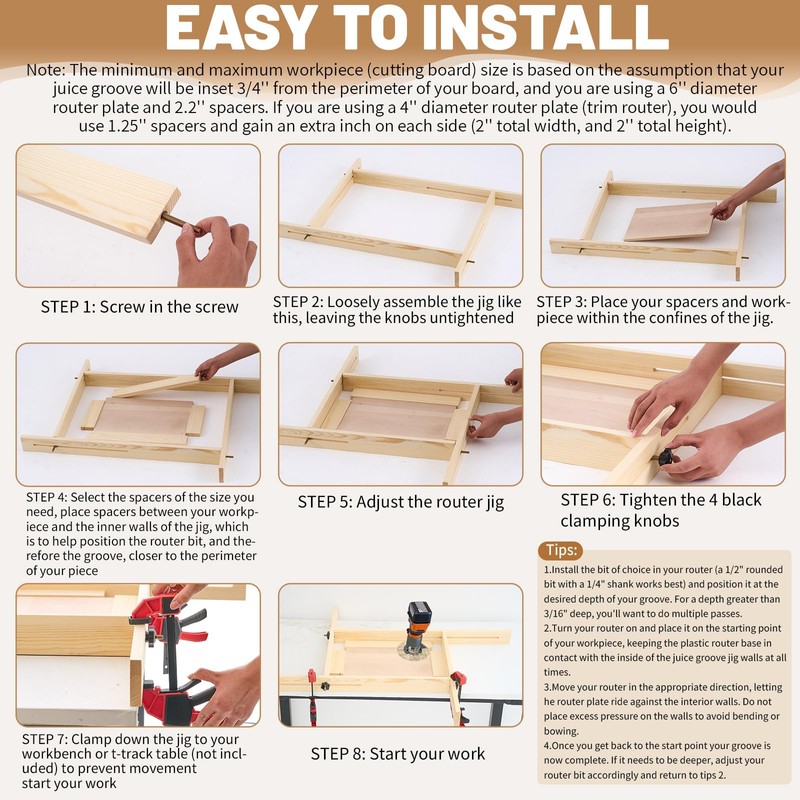 EASY TO INSTALL

Note: The minimum and maximum workpiece (cutting board) size is based on the assumption that your juice groove will be inset 3/4'' from the perimeter of your board, and you are using a 6'' diameter router plate and 2.2'' spacers. If you are using a 4'' diameter router plate (trim router), you would use 1.25'' spacers and gain an extra inch on each side (2'' total width, and 2'' total height).

STEP 1: Screw in the screw

STEP 2: Loosely assemble the jig like this, leaving the knobs untightened

STEP 3: Place your spacers and workpiece within the confines of the jig.

STEP 4: Select the spacers of the size you need, place spacers between your workpiece and the inner walls of the jig, which is to help position the router bit, and therefore the groove, closer to the perimeter of your piece

STEP 5: Adjust the router jig

STEP 6: Tighten the 4 black clamping knobs

Tips:
1.Install the bit of choice in your router (a 1/2" rounded bit with a 1/4" shank works best) and position it at the desired depth of your groove. For a depth greater than 3/16" deep, you'll want to do multiple passes.
2.Turn your router on and place it on the starting point of your workpiece, keeping the plastic router base in contact with the inside of the juice groove jig walls at all times.
3.Move your router in the appropriate direction, letting he router plate ride against the interior walls. Do not place excess pressure on the walls to avoid bending or bowing.
4.Once you get back to the start point your groove is now complete. If it needs to be deeper, adjust your router bit accordingly and return to tips 2.

STEP 7: Clamp down the jig to your workbench or t-track table (not included) to prevent movement start your work

STEP 8: Start your work