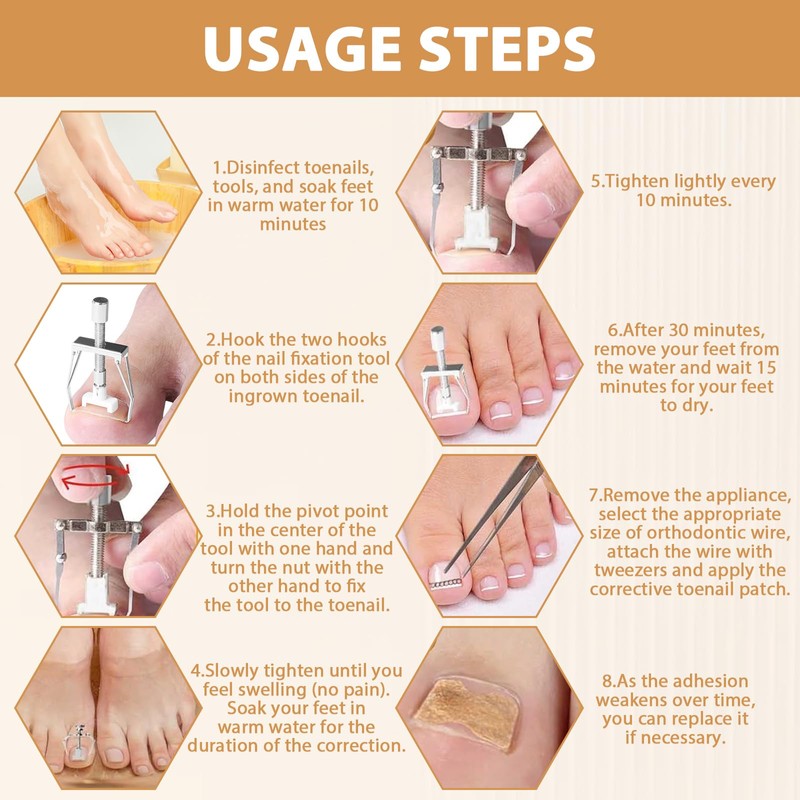 USAGE STEPS

1.Disinfect toenails, tools, and soak feet in warm water for 10 minutes

2.Hook the two hooks of the nail fixation tool on both sides of the ingrown toenail.

3.Hold the pivot point in the center of the tool with one hand and turn the nut with the other hand to fix the tool to the toenail.

4.Slowly tighten until you feel swelling (no pain). Soak your feet in warm water for the duration of the correction.

5.Tighten lightly every 10 minutes.

6.After 30 minutes, remove your feet from the water and wait 15 minutes for your feet to dry.

7.Remove the appliance, select the appropriate size of orthodontic wire, attach the wire with tweezers and apply the corrective toenail patch.

8.As the adhesion weakens over time, you can replace it if necessary.