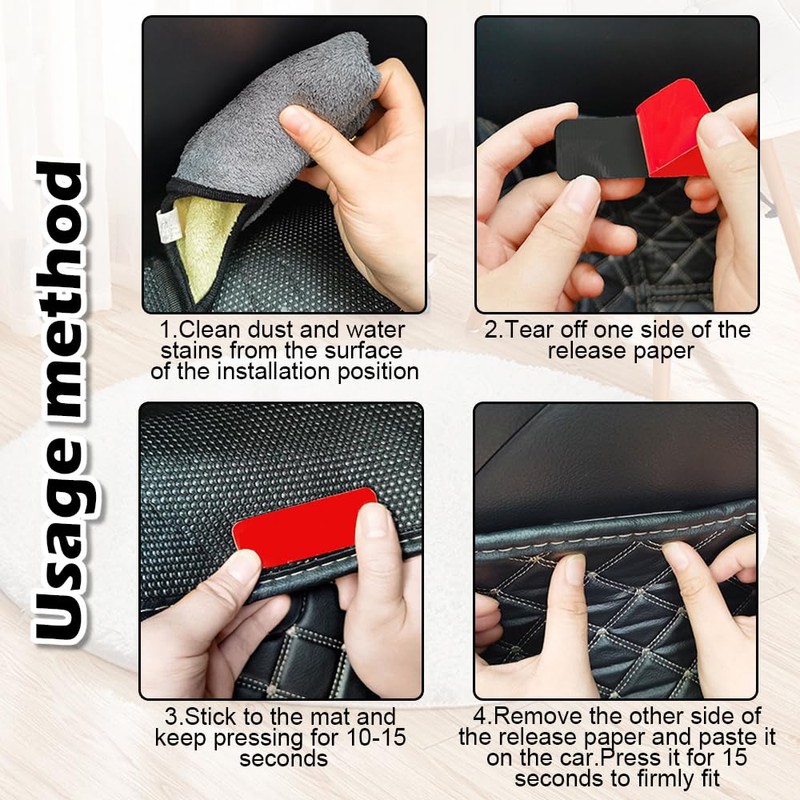 Usage method

1.Clean dust and water stains from the surface of the installation position

2.Tear off one side of the release paper

3.Stick to the mat and keep pressing for 10-15 seconds

4.Remove the other side of the release paper and paste it on the car.Press it for 15 seconds to firmly fit