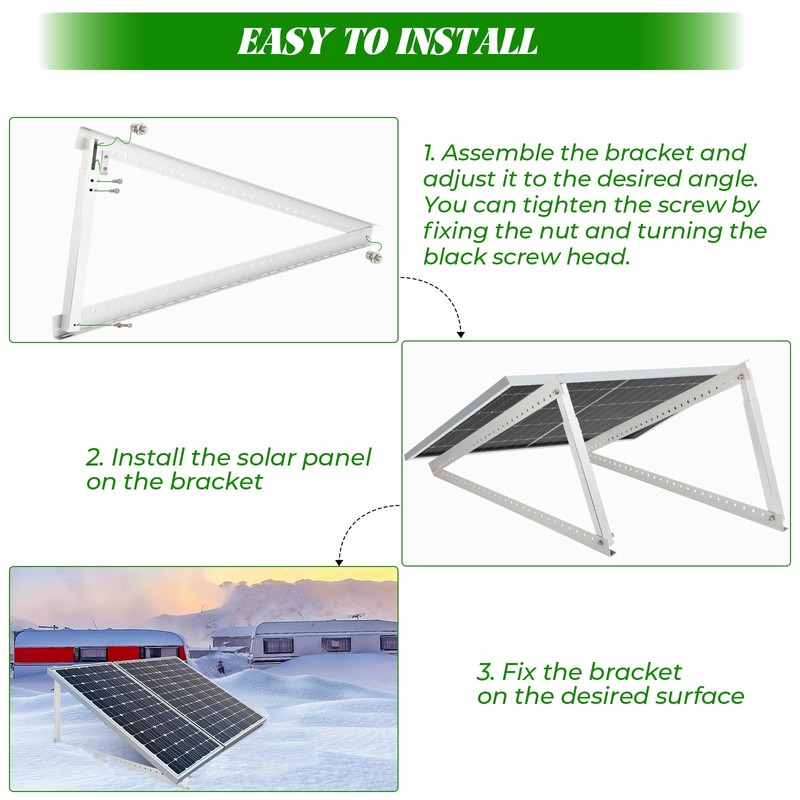 EASY TO INSTALL

1. Assemble the bracket and adjust it to the desired angle. You can tighten the screw by fixing the nut and turning the black screw head.

2. Install the solar panel on the bracket

3. Fix the bracket on the desired surface