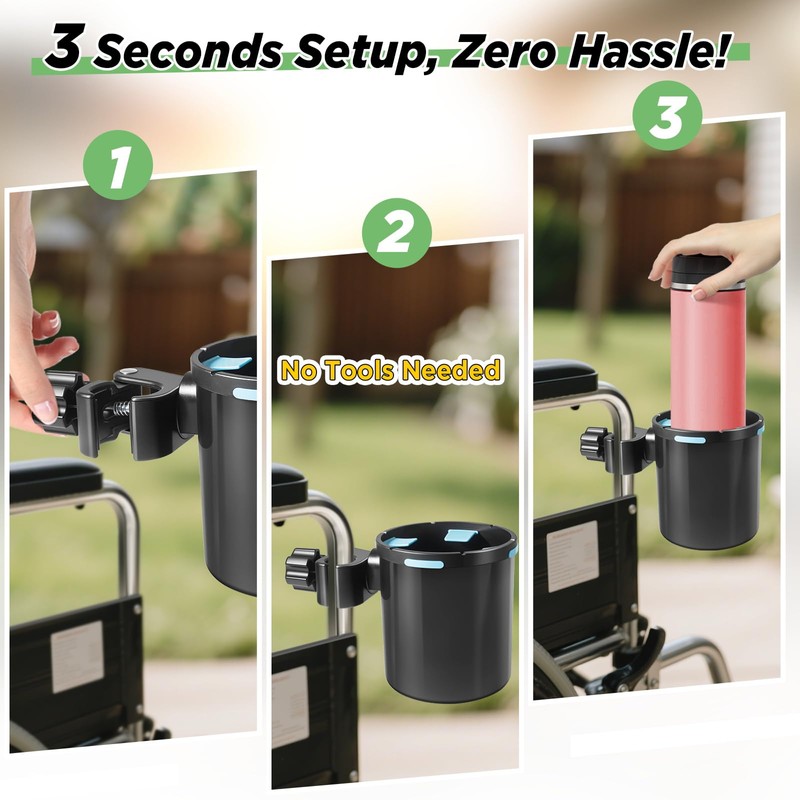 3 Seconds Setup, Zero Hassle!

1

2

No Tools Needed

3