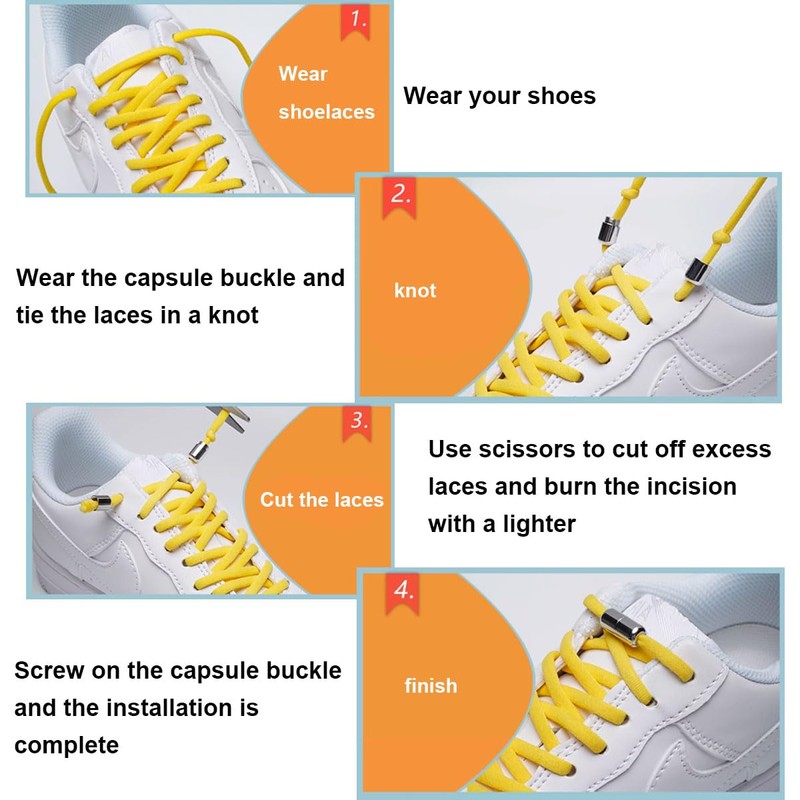 1.

Wear shoelaces

Wear your shoes

2.

knot

Wear the capsule buckle and tie the laces in a knot

3.

Cut the laces

Use scissors to cut off excess laces and burn the incision with a lighter

4.

finish

Screw on the capsule buckle and the installation is complete