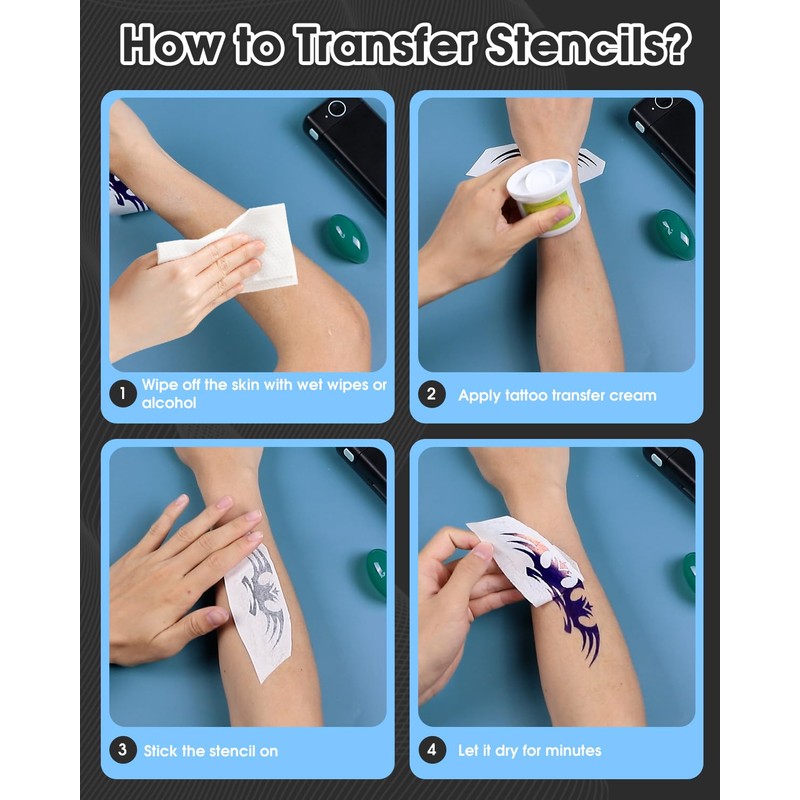 How to Transfer Stencils?

1 Wipe off the skin with wet wipes or alcohol

2 Apply tattoo transfer cream

3 Stick the stencil on

4 Let it dry for minutes