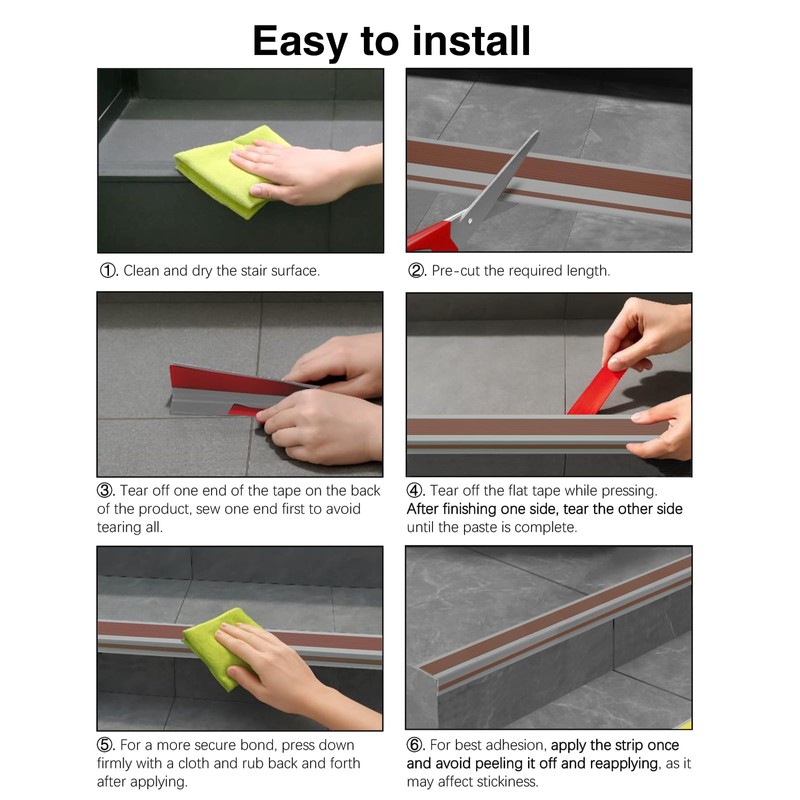 Easy to install

①. Clean and dry the stair surface.

②. Pre-cut the required length.

③. Tear off one end of the tape on the back of the product, sew one end first to avoid tearing all.

④. Tear off the flat tape while pressing. After finishing one side, tear the other side until the paste is complete.

⑤. For a more secure bond, press down firmly with a cloth and rub back and forth after applying.

⑥. For best adhesion, apply the strip once and avoid peeling it off and reapplying, as it may affect stickiness.