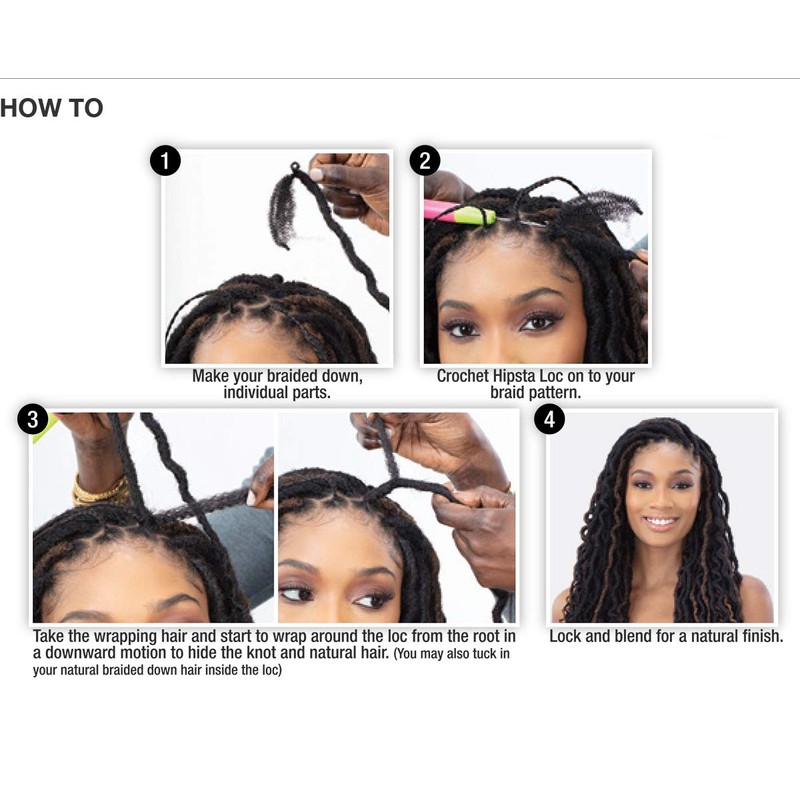 HOW TO

1

Make your braided down, individual parts.

2

Crochet Hipsta Loc on to your braid pattern.

3

Take the wrapping hair and start to wrap around the loc from the root in a downward motion to hide the knot and natural hair. (You may also tuck in your natural braided down hair inside the loc)

4

Lock and blend for a natural finish.