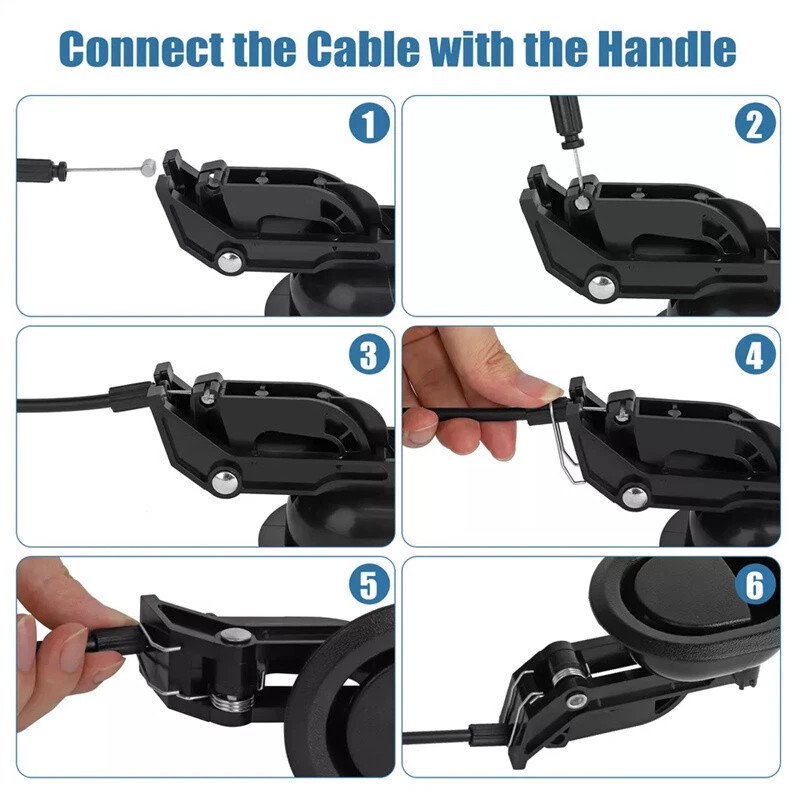 Connect the Cable with the Handle

1

2

3

4

5

6