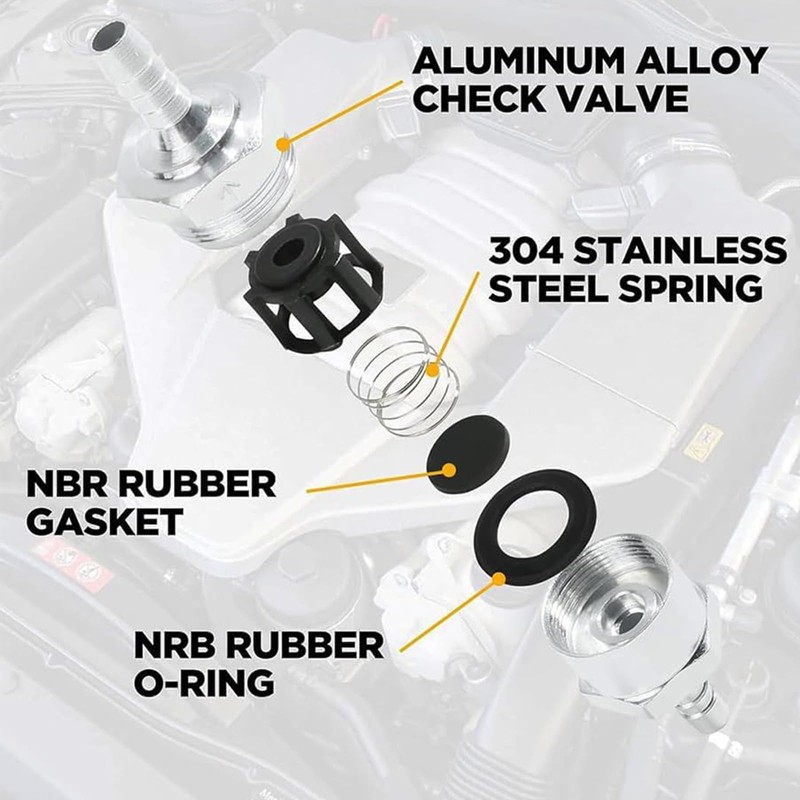 ALUMINUM ALLOY CHECK VALVE

304 STAINLESS STEEL SPRING

NBR RUBBER GASKET

NRB RUBBER O-RING