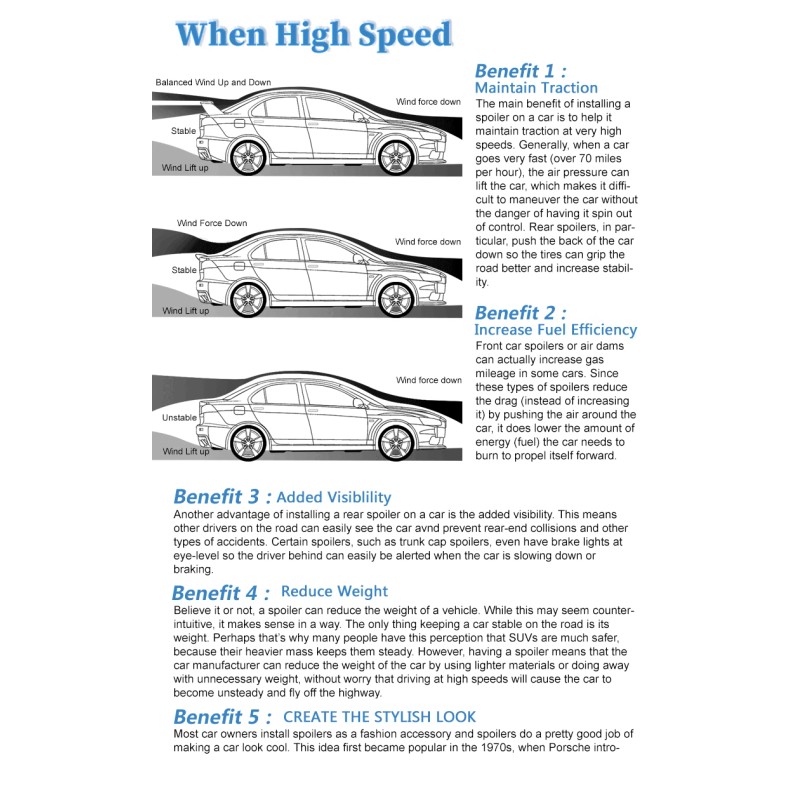 When High Speed

Balanced Wind Up and Down

Wind force down

Stable

Wind Lift up

Wind Force Down

Wind force down

Stable

Wind Lift up

Wind force down

Unstable

Wind Lift up

Benefit 1 :
Maintain Traction
The main benefit of installing a spoiler on a car is to help it maintain traction at very high speeds. Generally, when a car goes very fast (over 70 miles per hour), the air pressure can lift the car, which makes it difficult to maneuver the car without the danger of having it spin out of control. Rear spoilers, in particular, push the back of the car down so the tires can grip the road better and increase stability.

Benefit 2 :
Increase Fuel Efficiency
Front car spoilers or air dams can actually increase gas mileage in some cars. Since these types of spoilers reduce the drag (instead of increasing it) by pushing the air around the car, it does lower the amount of energy (fuel) the car needs to burn to propel itself forward.

Benefit 3 : Added Visiblility
Another advantage of installing a rear spoiler on a car is the added visibility. This means other drivers on the road can easily see the car avnd prevent rear-end collisions and other types of accidents. Certain spoilers, such as trunk cap spoilers, even have brake lights at eye-level so the driver behind can easily be alerted when the car is slowing down or braking.

Benefit 4 : Reduce Weight
Believe it or not, a spoiler can reduce the weight of a vehicle. While this may seem counter-intuitive, it makes sense in a way. The only thing keeping a car stable on the road is its weight. Perhaps that's why many people have this perception that SUVs are much safer, because their heavier mass keeps them steady. However, having a spoiler means that the car manufacturer can reduce the weight of the car by using lighter materials or doing away with unnecessary weight, without worry that driving at high speeds will cause the car to become unsteady and fly off the highway.

Benefit 5 : CREATE THE STYLISH LOOK
Most car owners install spoilers as a fashion accessory and spoilers do a pretty good job of making a car look cool. This idea first became popular in the 1970s, when Porsche intro-