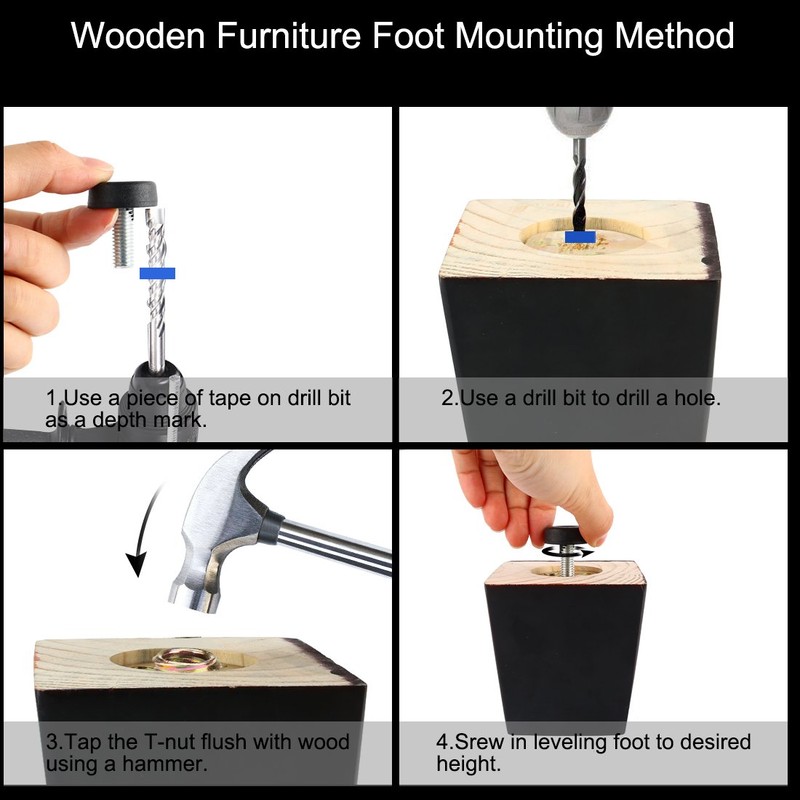 Wooden Furniture Foot Mounting Method

1.Use a piece of tape on drill bit as a depth mark.

2.Use a drill bit to drill a hole.

3.Tap the T-nut flush with wood using a hammer.

4.Srew in leveling foot to desired height.