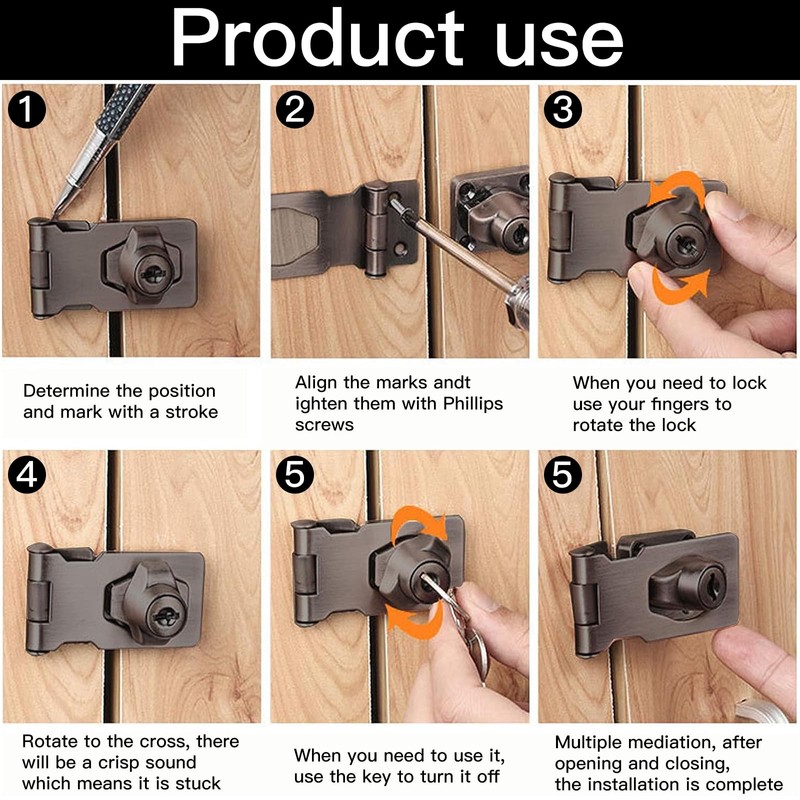 Product use

1

Determine the position and mark with a stroke

2

Align the marks andt ighten them with Phillips screws

3

When you need to lock use your fingers to rotate the lock

4

Rotate to the cross, there will be a crisp sound which means it is stuck

5

When you need to use it, use the key to turn it off

5

Multiple mediation, after opening and closing, the installation is complete