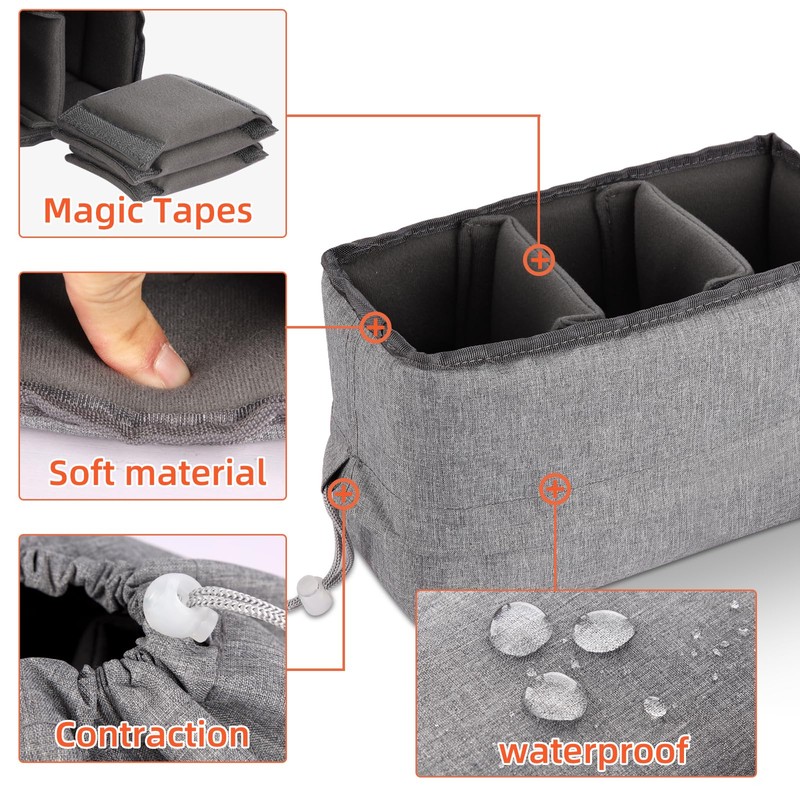 Magic Tapes

Soft material

Contraction

waterproof