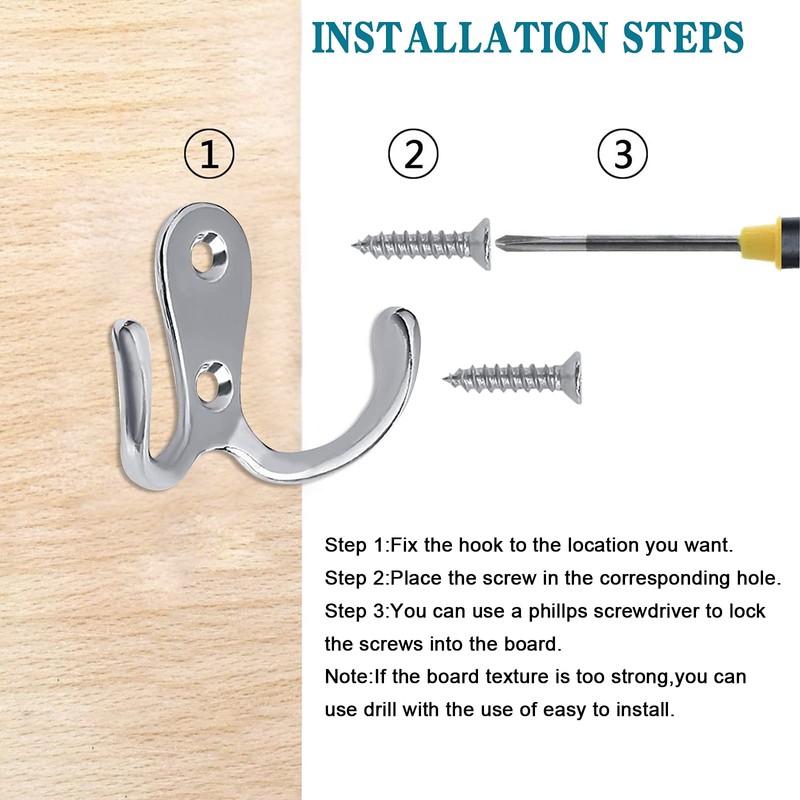 INSTALLATION STEPS

①

②

③

Step 1:Fix the hook to the location you want.

Step 2:Place the screw in the corresponding hole.

Step 3:You can use a phillps screwdriver to lock the screws into the board.

Note:If the board texture is too strong,you can use drill with the use of easy to install.