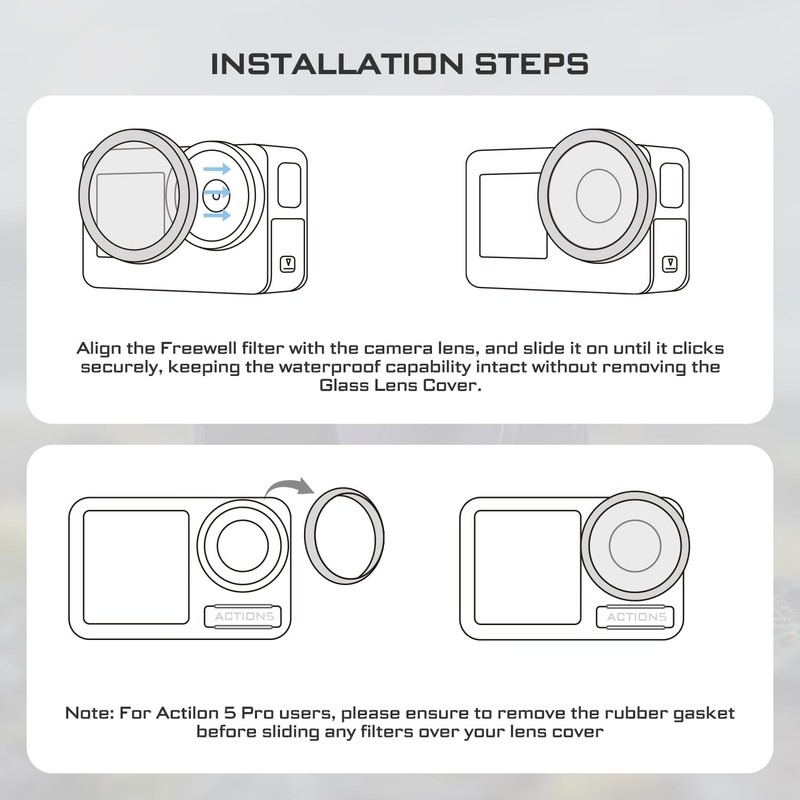 INSTALLATION STEPS

Align the Freewell filter with the camera lens, and slide it on until it clicks securely, keeping the waterproof capability intact without removing the Glass Lens Cover.

ACTION5

ACTION5

Note: For Actilon 5 Pro users, please ensure to remove the rubber gasket before sliding any filters over your lens cover