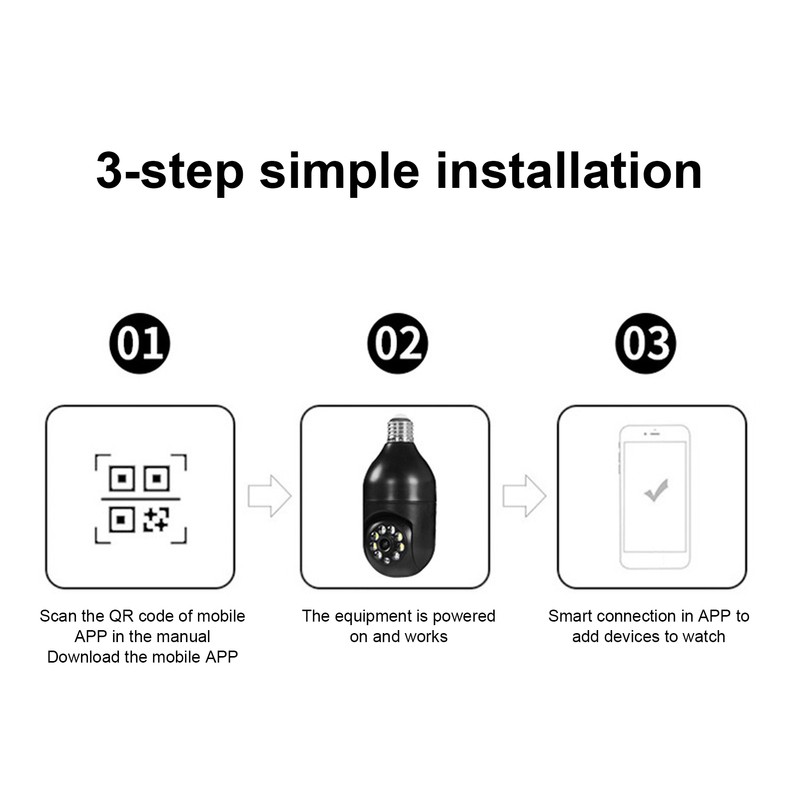 3-step simple installation

01

Scan the QR code of mobile APP in the manual
Download the mobile APP

02

The equipment is powered on and works

03

Smart connection in APP to add devices to watch