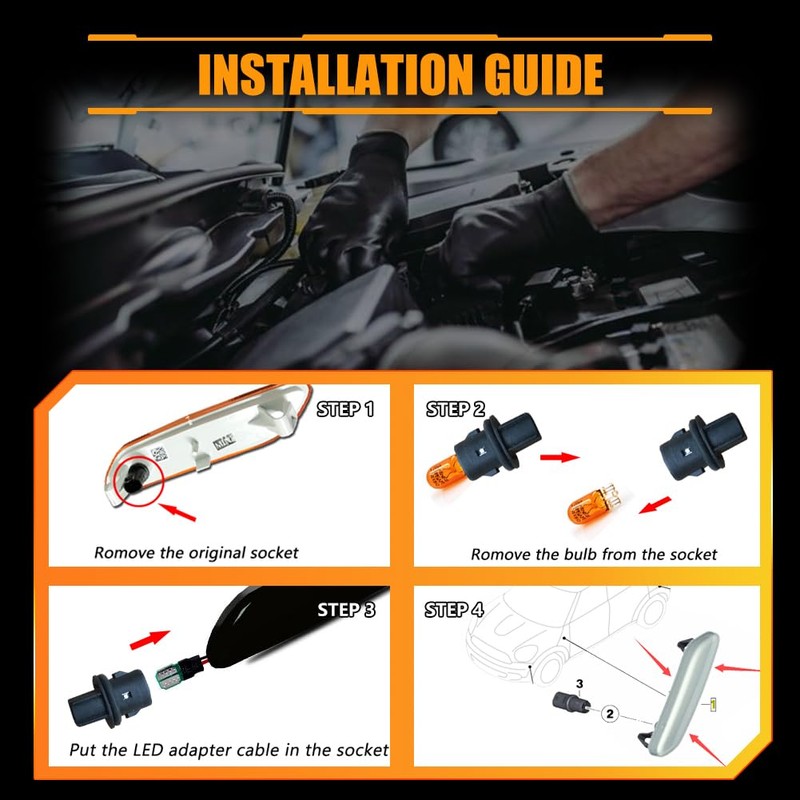 INSTALLATION GUIDE

STEP 1

Romove the original socket

STEP 2

Romove the bulb from the socket

STEP 3

Put the LED adapter cable in the socket

STEP 4

3

2

1