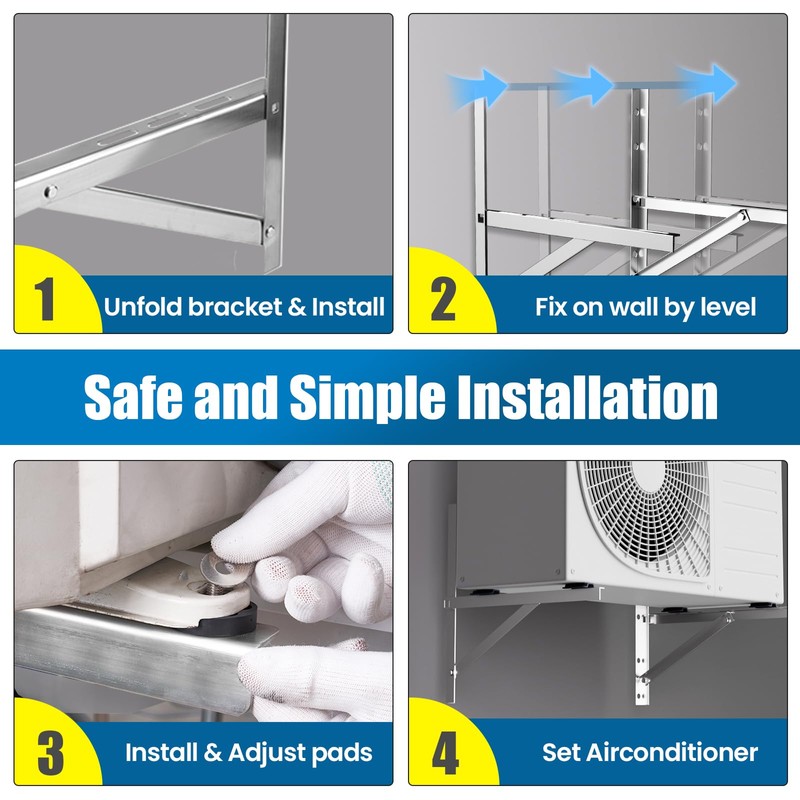 1 Unfold bracket & Install

2 Fix on wall by level

Safe and Simple Installation

3 Install & Adjust pads

4 Set Airconditioner