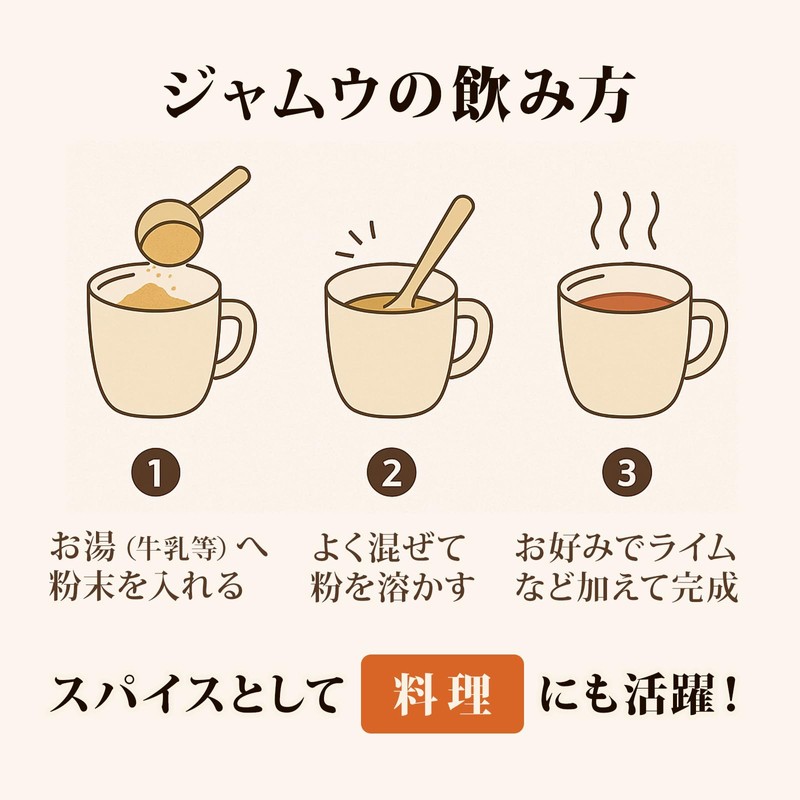 ジャムウの飲み方

1
お湯（牛乳等）へ粉末を入れる

2
よく混ぜて粉を溶かす

3
お好みでライムなど加えて完成

スパイスとして 料理 にも活躍！