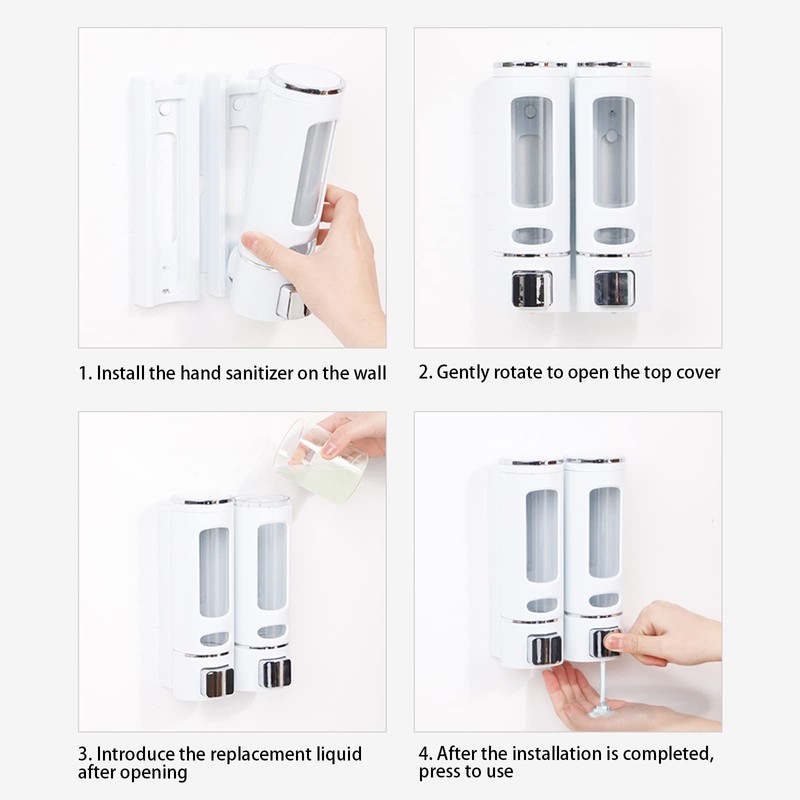 1. Install the hand sanitizer on the wall

2. Gently rotate to open the top cover

3. Introduce the replacement liquid after opening

4. After the installation is completed, press to use