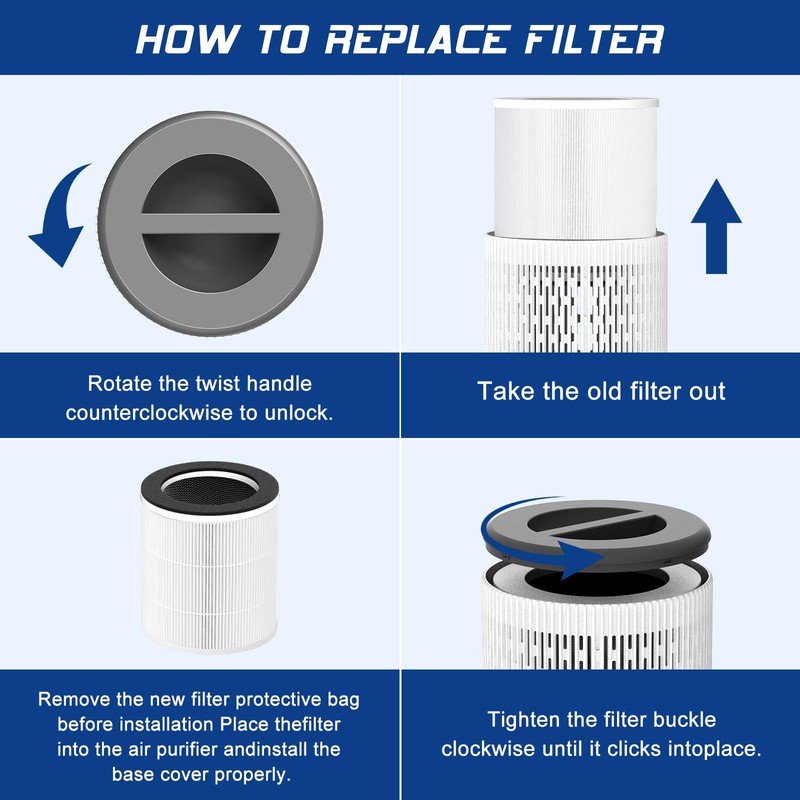 HOW TO REPLACE FILTER

Rotate the twist handle counterclockwise to unlock.

Take the old filter out

Remove the new filter protective bag before installation Place thefilter into the air purifier andinstall the base cover properly.

Tighten the filter buckle clockwise until it clicks intoplace.