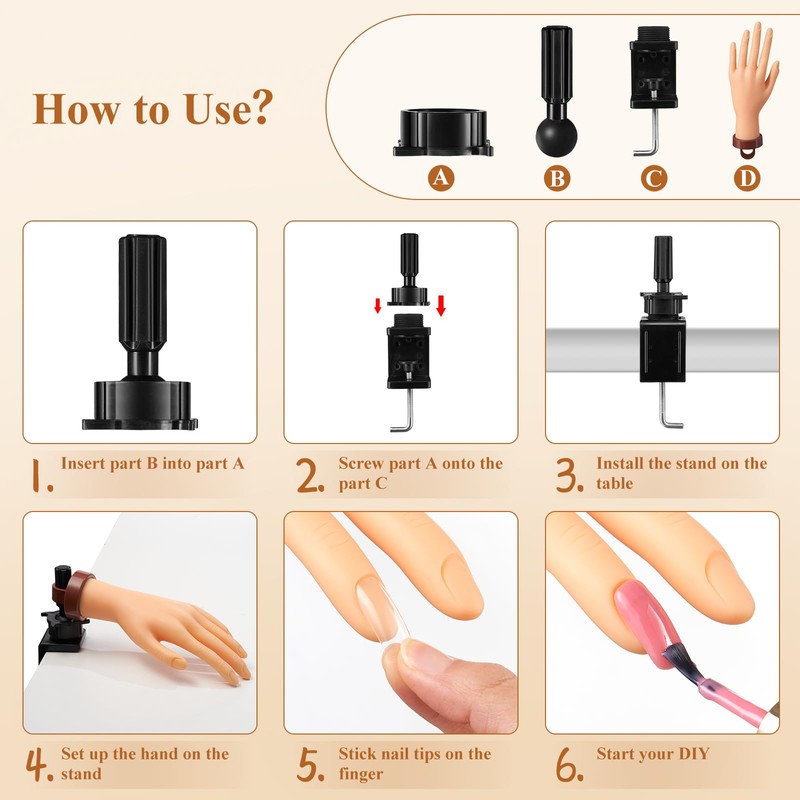 How to Use?

A B C D

1. Insert part B into part A

2. Screw part A onto the part C

3. Install the stand on the table

4. Set up the hand on the stand

5. Stick nail tips on the finger

6. Start your DIY