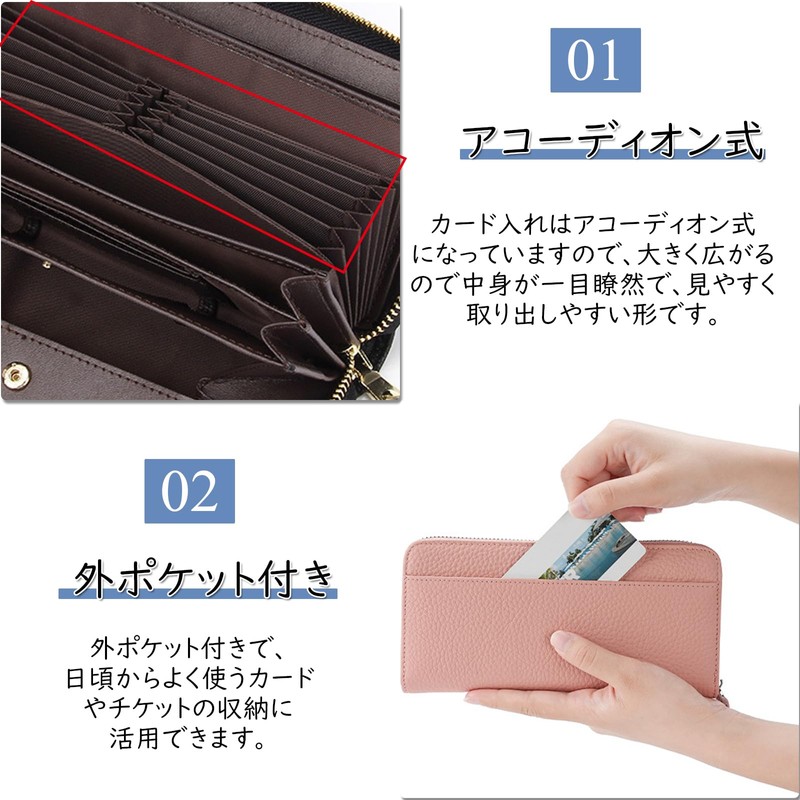 01

アコーディオン式

カード入れはアコーディオン式になっていますので、大きく広がるので中身が一目瞭然で、見やすく取り出しやすい形です。

02

外ポケット付き

外ポケット付きで、日頃からよく使うカードやチケットの収納に活用できます。