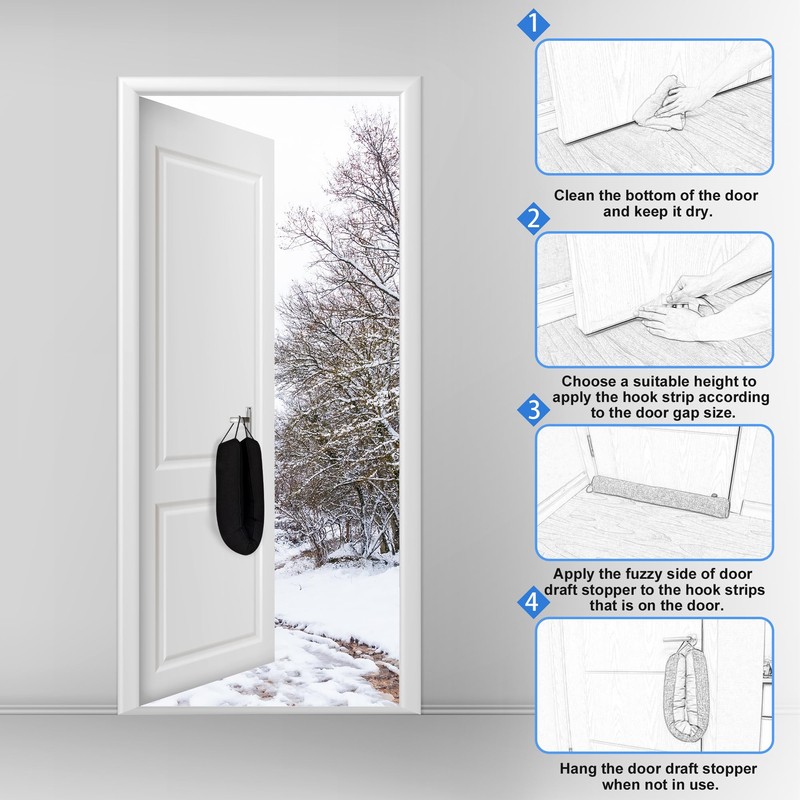 1

Clean the bottom of the door and keep it dry.

2

Choose a suitable height to apply the hook strip according to the door gap size.

3

Apply the fuzzy side of door draft stopper to the hook strips that is on the door.

4

Hang the door draft stopper when not in use.