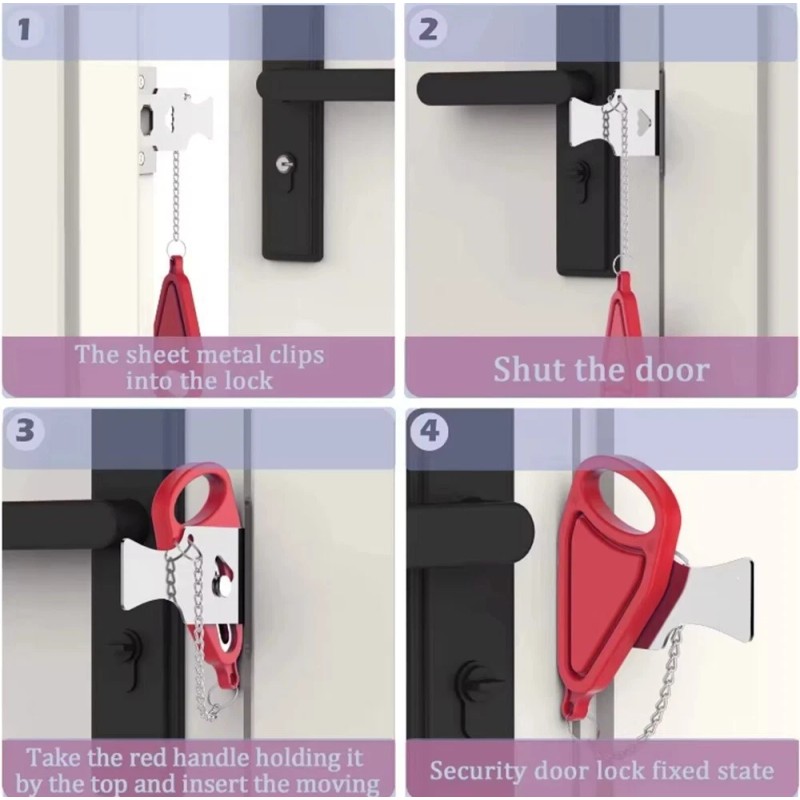 1

The sheet metal clips into the lock

2

Shut the door

3

Take the red handle holding it by the top and insert the moving

4

Security door lock fixed state