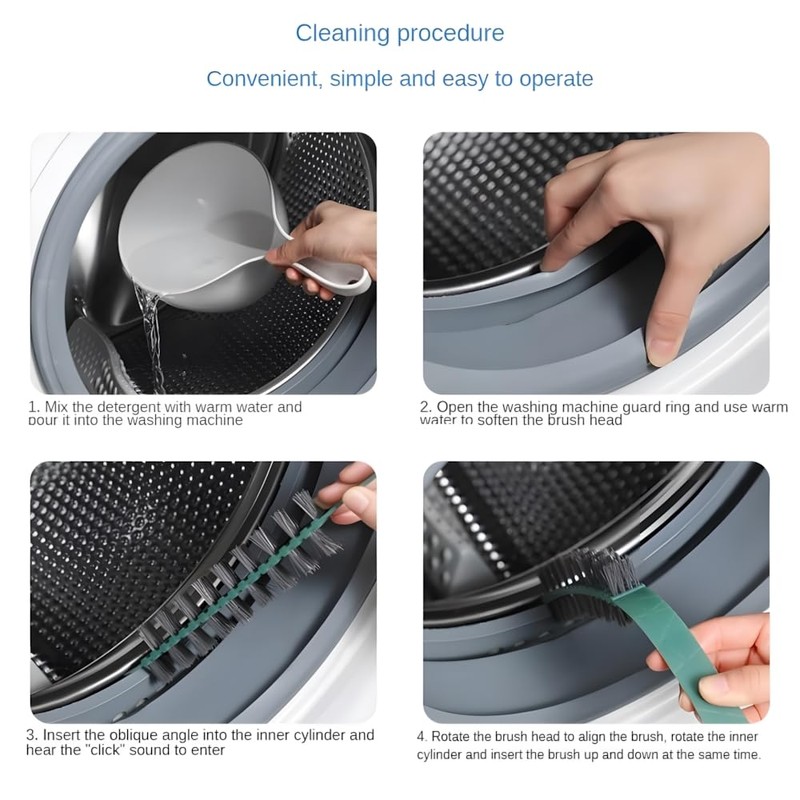 Cleaning procedure

Convenient, simple and easy to operate

1. Mix the detergent with warm water and pour it into the washing machine

2. Open the washing machine guard ring and use warm water to soften the brush head

3. Insert the oblique angle into the inner cylinder and hear the "click" sound to enter

4. Rotate the brush head to align the brush, rotate the inner cylinder and insert the brush up and down at the same time.