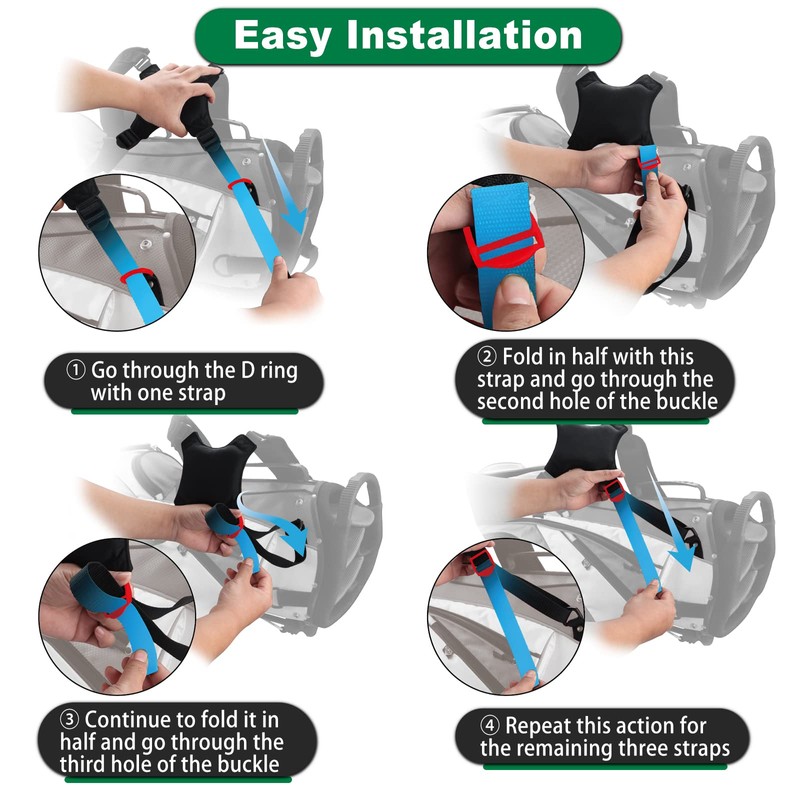 Easy Installation

① Go through the D ring with one strap

② Fold in half with this strap and go through the second hole of the buckle

③ Continue to fold it in half and go through the third hole of the buckle

④ Repeat this action for the remaining three straps