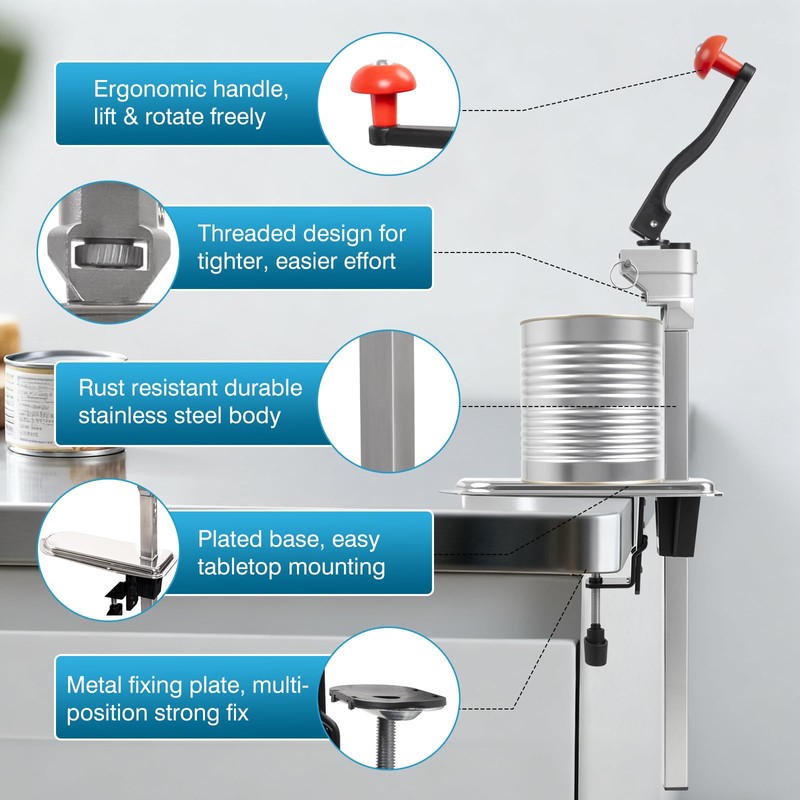 Ergonomic handle, lift & rotate freely

Threaded design for tighter, easier effort

Rust resistant durable stainless steel body

Plated base, easy tabletop mounting

Metal fixing plate, multi-position strong fix