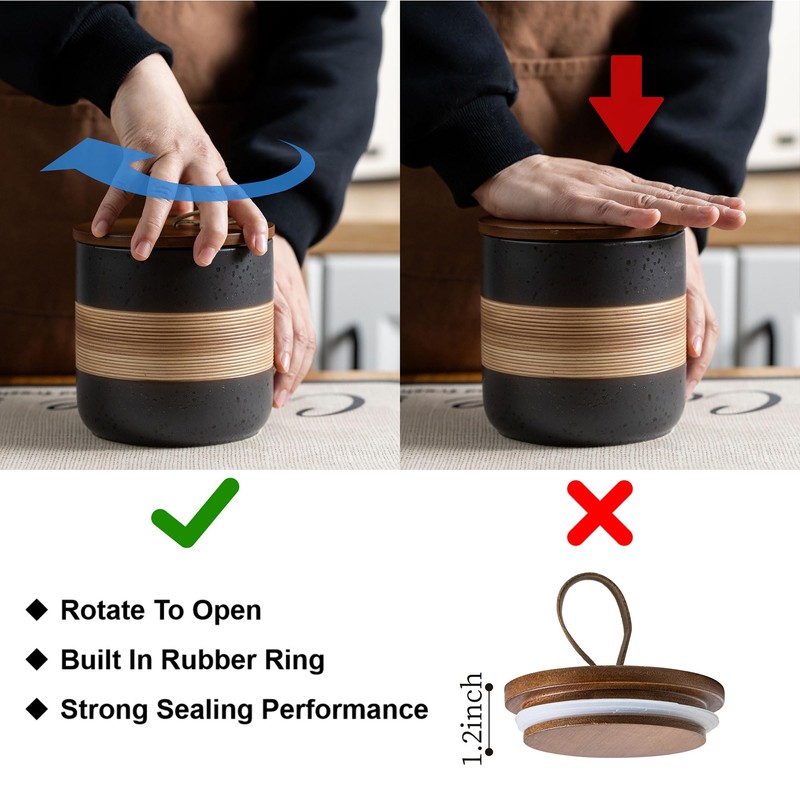 ◆ Rotate To Open
◆ Built In Rubber Ring
◆ Strong Sealing Performance

1.2inch