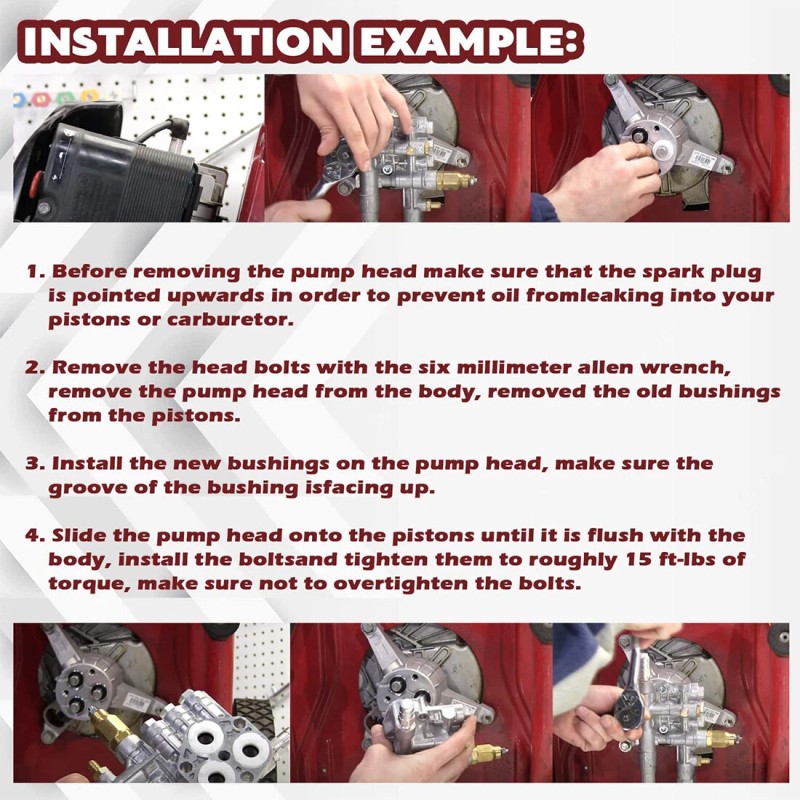 INSTALLATION EXAMPLE:

1. Before removing the pump head make sure that the spark plug is pointed upwards in order to prevent oil fromleaking into your pistons or carburetor.

2. Remove the head bolts with the six millimeter allen wrench, remove the pump head from the body, removed the old bushings from the pistons.

3. Install the new bushings on the pump head, make sure the groove of the bushing isfacing up.

4. Slide the pump head onto the pistons until it is flush with the body, install the boltsand tighten them to roughly 15 ft-lbs of torque, make sure not to overtighten the bolts.