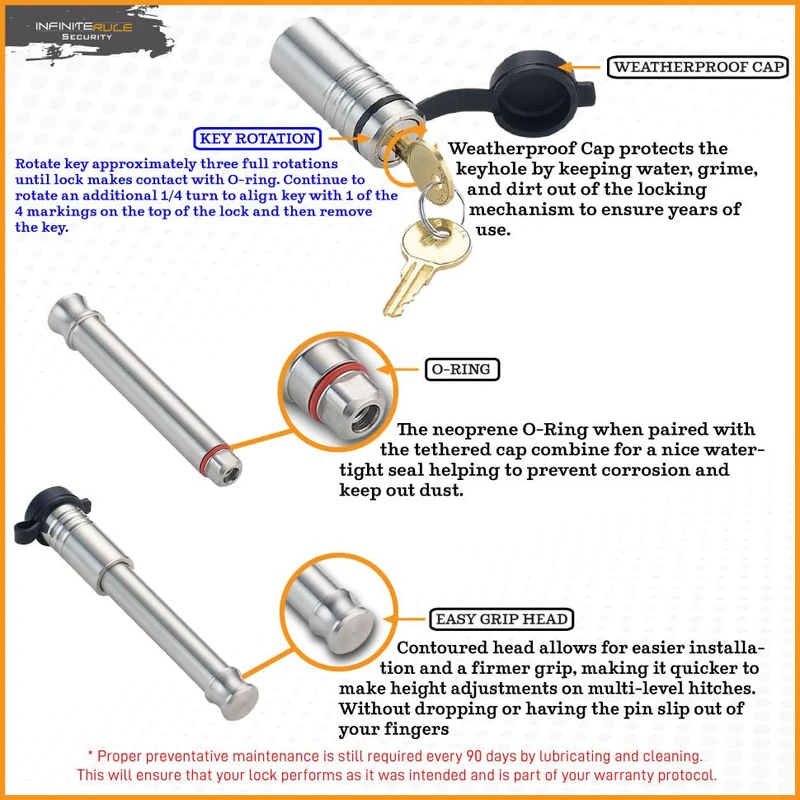 INFINITERULE Security

WEATHERPROOF CAP

KEY ROTATION

Rotate key approximately three full rotations until lock makes contact with O-ring. Continue to rotate an additional 1/4 turn to align key with 1 of the 4 markings on the top of the lock and then remove the key.

Weatherproof Cap protects the keyhole by keeping water, grime, and dirt out of the locking mechanism to ensure years of use.

O-RING

The neoprene O-Ring when paired with the tethered cap combine for a nice watertight seal helping to prevent corrosion and keep out dust.

EASY GRIP HEAD

Contoured head allows for easier installation and a firmer grip, making it quicker to make height adjustments on multi-level hitches. Without dropping or having the pin slip out of your fingers

* Proper preventative maintenance is still required every 90 days by lubricating and cleaning. This will ensure that your lock performs as it was intended and is part of your warranty protocol.