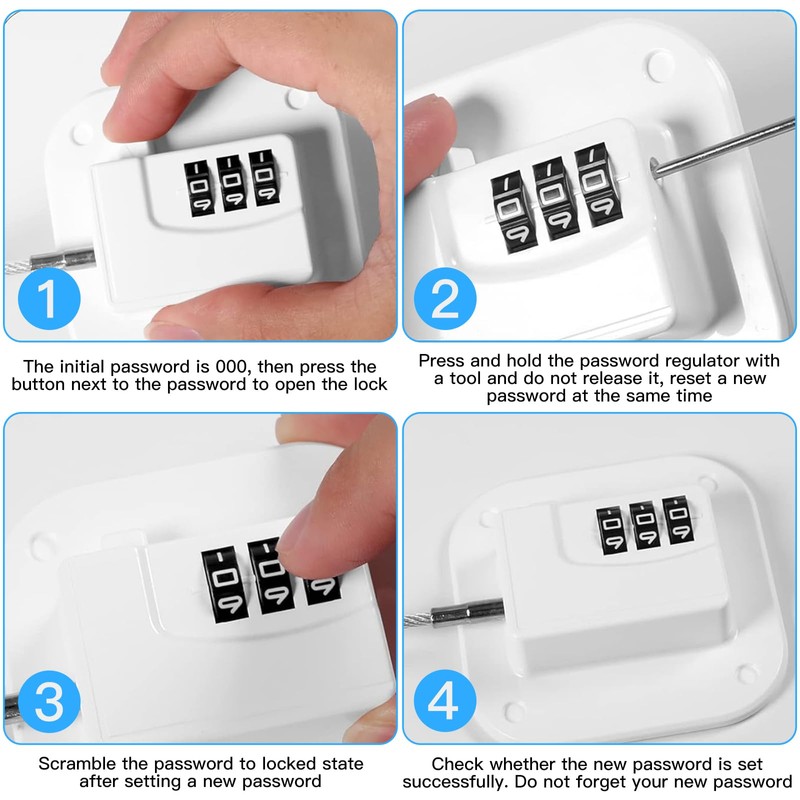 1

The initial password is 000, then press the button next to the password to open the lock

2

Press and hold the password regulator with a tool and do not release it, reset a new password at the same time

3

Scramble the password to locked state after setting a new password

4

Check whether the new password is set successfully. Do not forget your new password