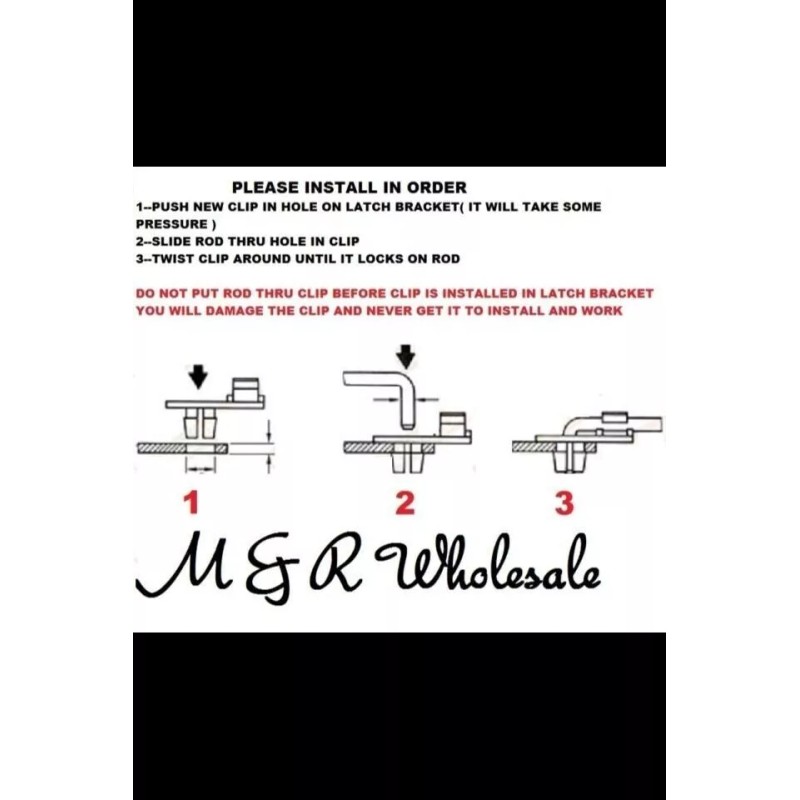 PLEASE INSTALL IN ORDER
1--PUSH NEW CLIP IN HOLE ON LATCH BRACKET( IT WILL TAKE SOME PRESSURE )
2--SLIDE ROD THRU HOLE IN CLIP
3--TWIST CLIP AROUND UNTIL IT LOCKS ON ROD

DO NOT PUT ROD THRU CLIP BEFORE CLIP IS INSTALLED IN LATCH BRACKET YOU WILL DAMAGE THE CLIP AND NEVER GET IT TO INSTALL AND WORK

1
2
3

M & R Wholesale