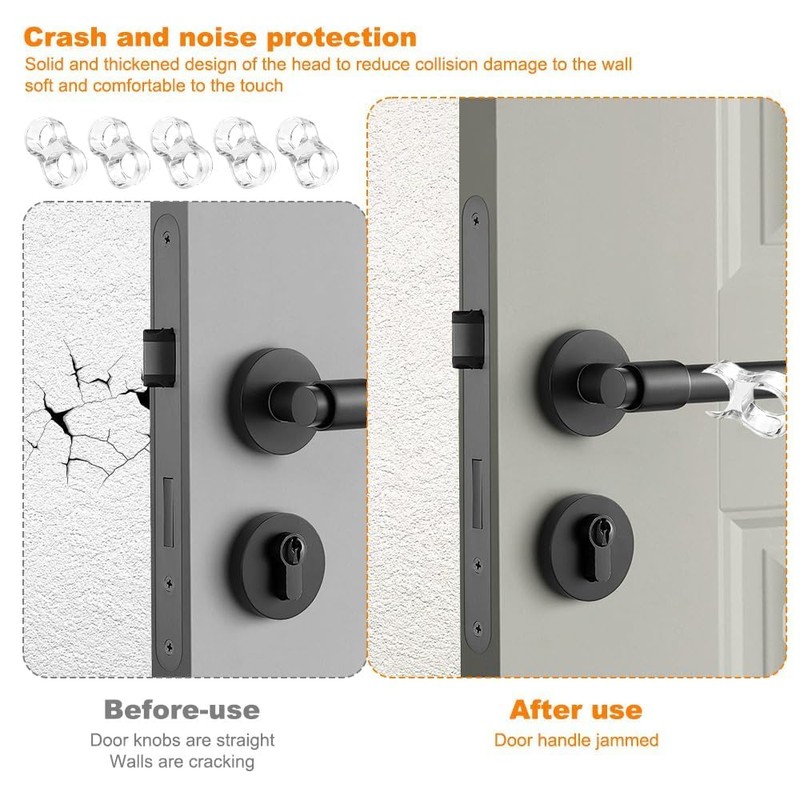 Crash and noise protection

Solid and thickened design of the head to reduce collision damage to the wall soft and comfortable to the touch

Before-use

Door knobs are straight
Walls are cracking

After use

Door handle jammed